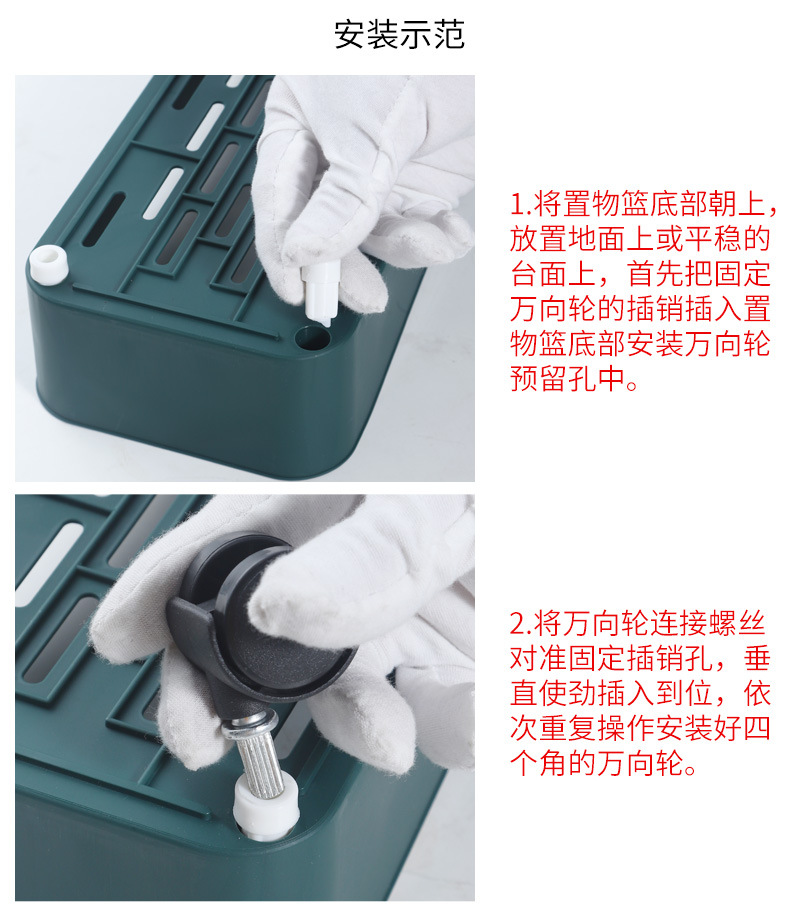 安装示范

1.将置物篮底部朝上，放置地面上或平稳的台面上，首先把固定万向轮的插销插入置物篮底部安装万向轮预留孔中。

2.将万向轮连接螺丝对准固定插销孔，垂直使劲插入到位，依次重复操作安装好四个角的万向轮。