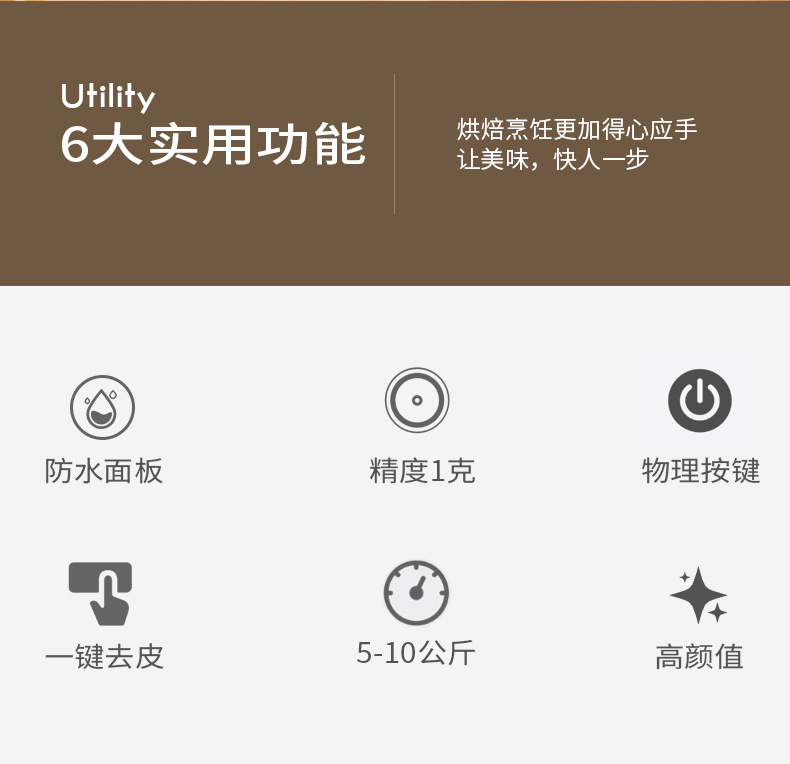 Utility
6大实用功能

烘焙烹饪更加得心应手
让美味，快人一步

防水面板

精度1克

物理按键

一键去皮

5-10公斤

高颜值