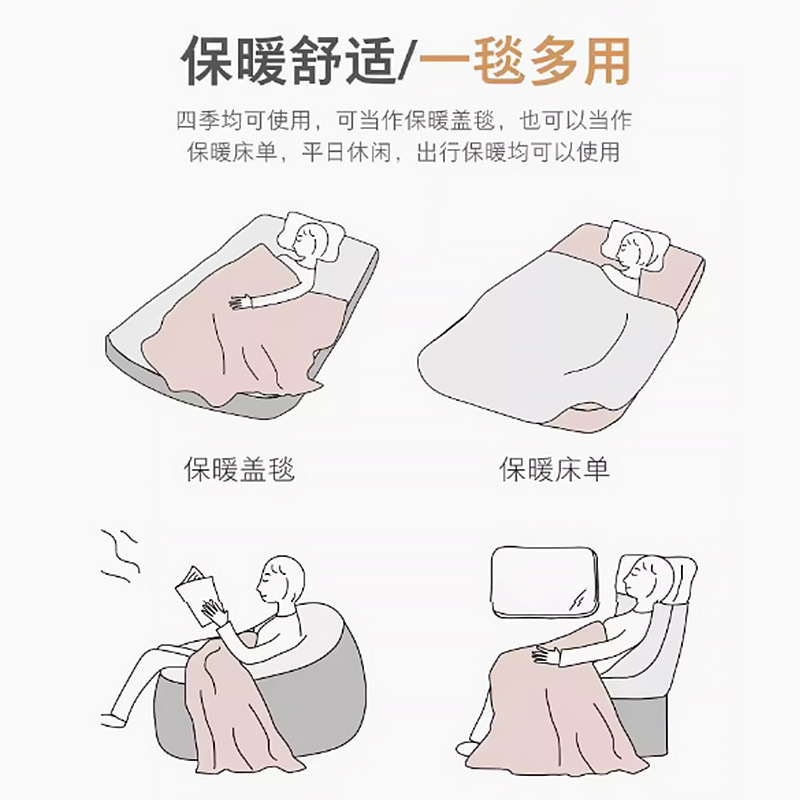 保暖舒适/一毯多用

四季均可使用，可当作保暖盖毯，也可以当作保暖床单，平日休闲，出行保暖均可以使用

保暖盖毯

保暖床单