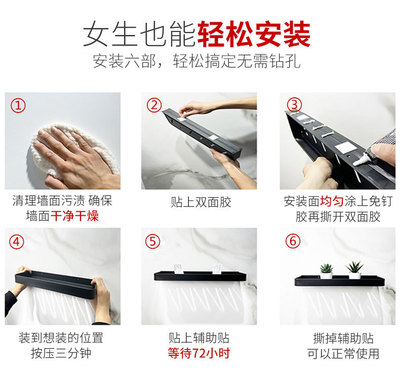 女生也能轻松安装
安装六部，轻松搞定无需钻孔

①
清理墙面污渍 确保墙面干净干燥

②
贴上双面胶

③
安装面均匀涂上免钉胶再撕开双面胶

④
装到想装的位置
按压三分钟

⑤
贴上辅助贴
等待72小时

⑥
撕掉辅助贴
可以正常使用