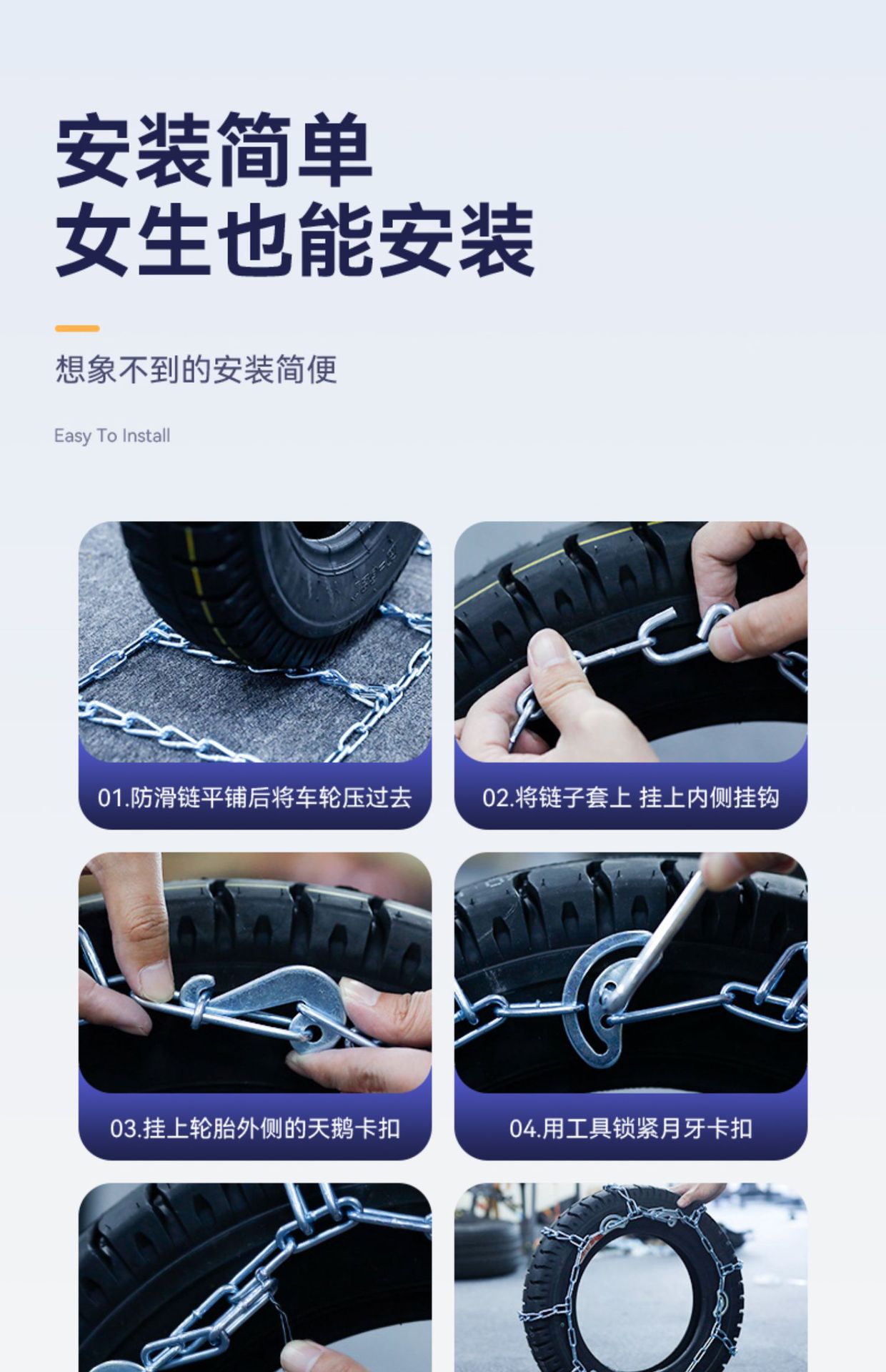 安装简单
女生也能安装

想象不到的安装简便

Easy To Install

01.防滑链平铺后将车轮压过去

02.将链子套上 挂上内侧挂钩

03.挂上轮胎外侧的天鹅卡扣

04.用工具锁紧月牙卡扣