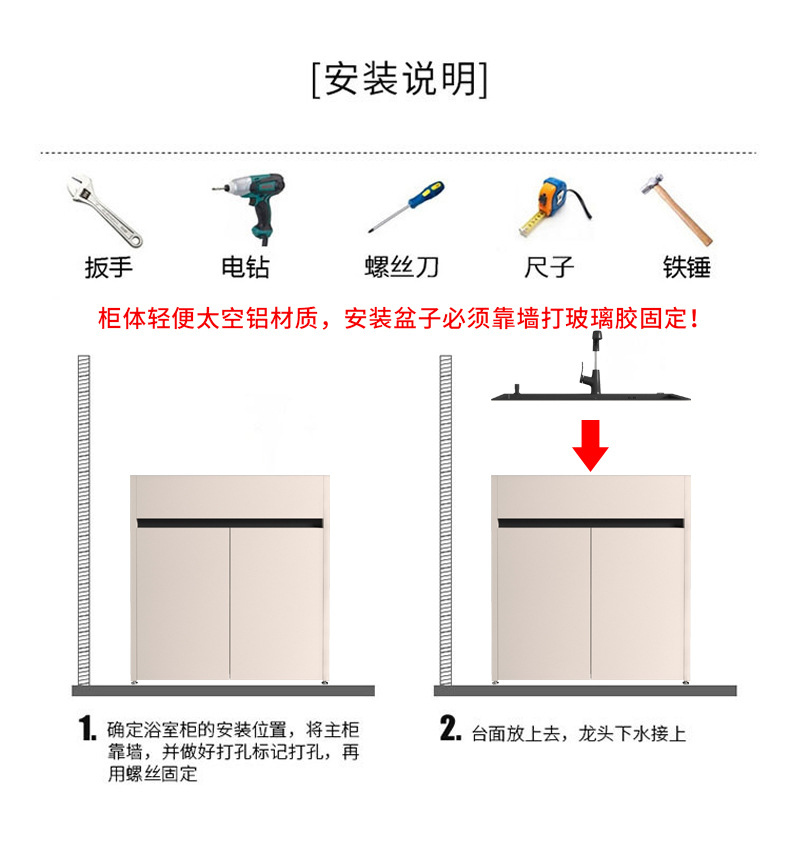 [安装说明]

扳手 电钻 螺丝刀 尺子 铁锤

柜体轻便太空铝材质，安装盆子必须靠墙打玻璃胶固定！

1. 确定浴室柜的安装位置，将主柜靠墙，并做好打孔标记打孔，再用螺丝固定

2. 台面放上去，龙头下水接上