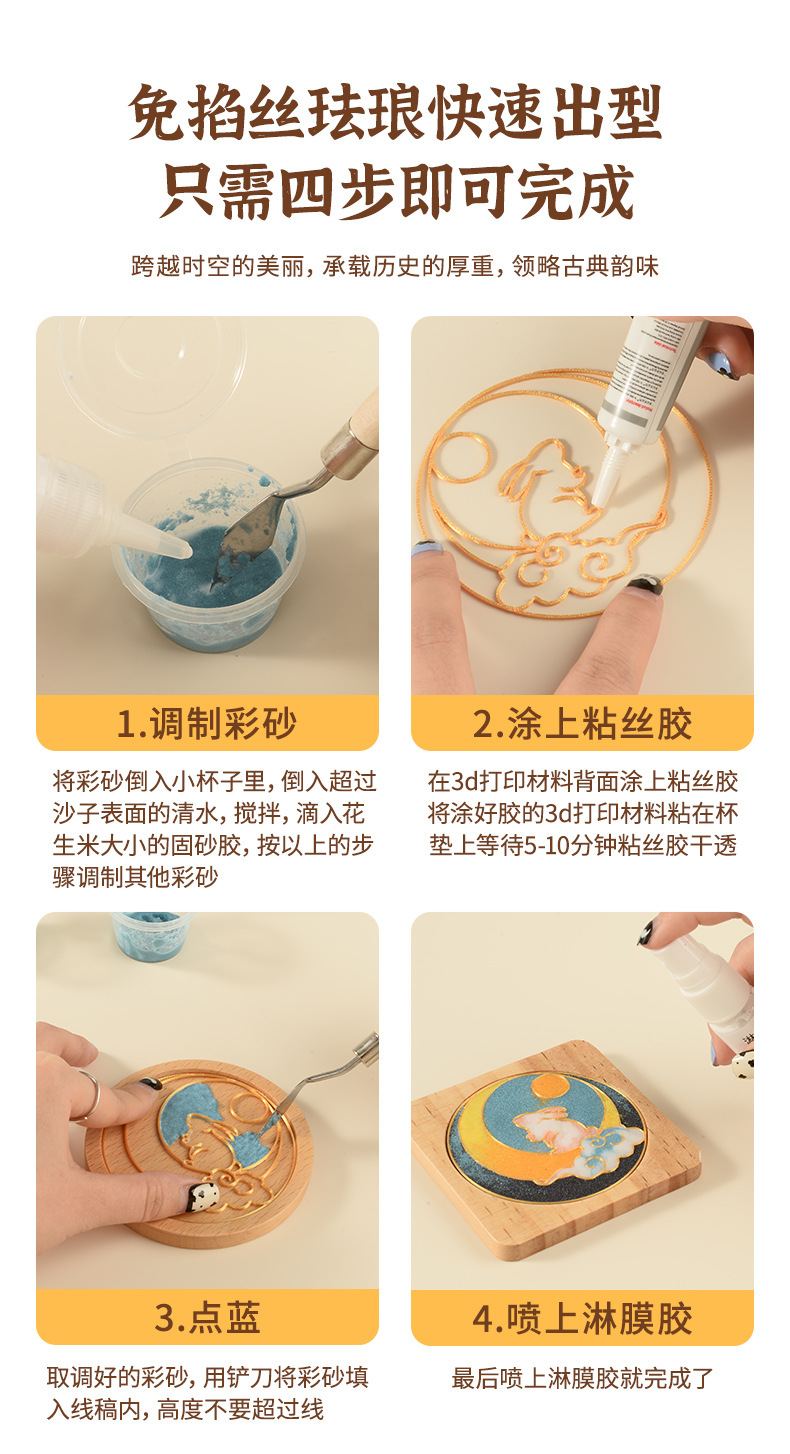 免掐丝珐琅快速出型
只需四步即可完成

跨越时空的美丽，承载历史的厚重，领略古典韵味

1.调制彩砂

将彩砂倒入小杯子里，倒入超过沙子表面的清水，搅拌，滴入花生米大小的固砂胶，按以上的步骤调制其他彩砂

2.涂上粘丝胶

在3d打印材料背面涂上粘丝胶将涂好胶的3d打印材料粘在杯垫上等待5-10分钟粘丝胶干透

3.点蓝

取调好的彩砂，用铲刀将彩砂填入线稿内，高度不要超过线

4.喷上淋膜胶

最后喷上淋膜胶就完成了