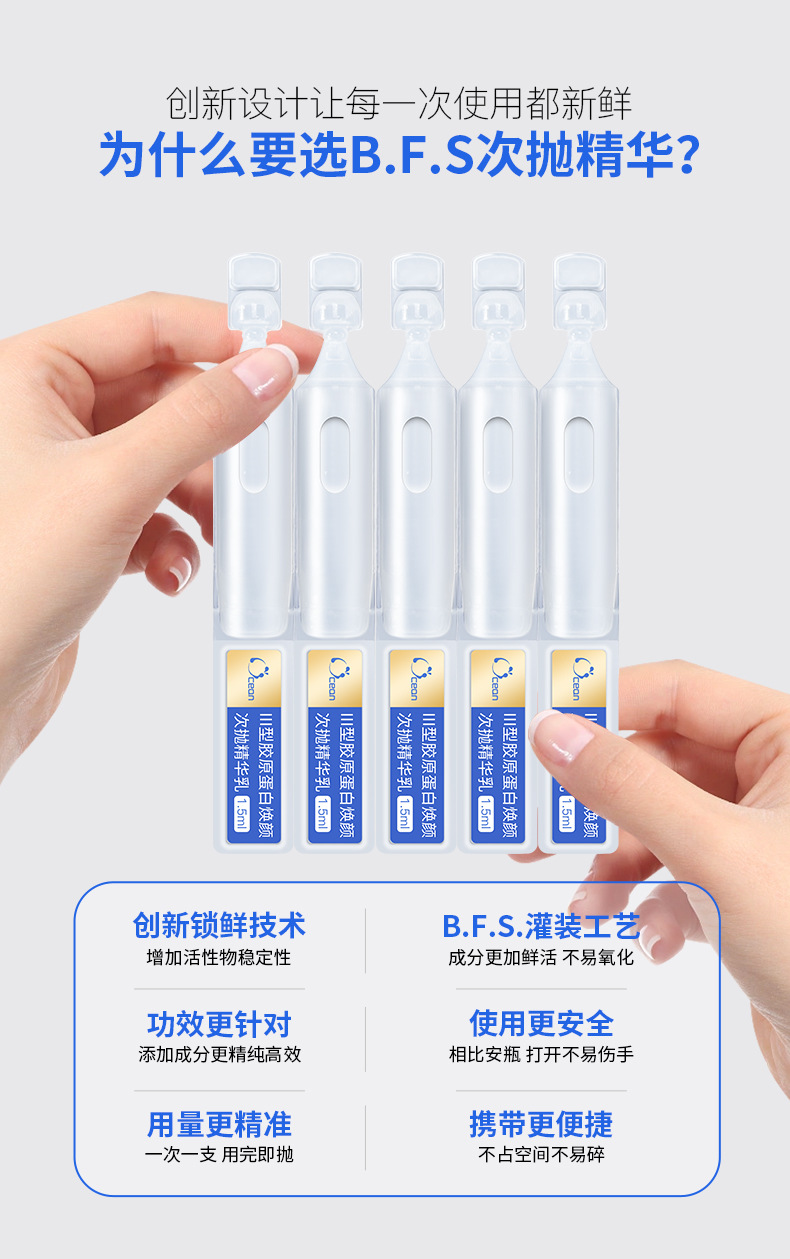 创新设计让每一次使用都新鲜
为什么要选B.F.S次抛精华?

Ocean
III型胶原蛋白焕颜
次抛精华乳
1.5ml

Ocean
III型胶原蛋白焕颜
次抛精华乳
1.5ml

Ocean
III型胶原蛋白焕颜
次抛精华乳
1.5ml

Ocean
III型胶原蛋白焕颜
次抛精华乳
1.5ml

Ocean
III型胶原蛋白焕颜
次抛精华乳
1.5ml

创新锁鲜技术
增加活性物稳定性

B.F.S.灌装工艺
成分更加鲜活 不易氧化

功效更针对
添加成分更精纯高效

使用更安全
相比安瓶 打开不易伤手

用量更精准
一次一支 用完即抛

携带更便捷
不占空间不易碎