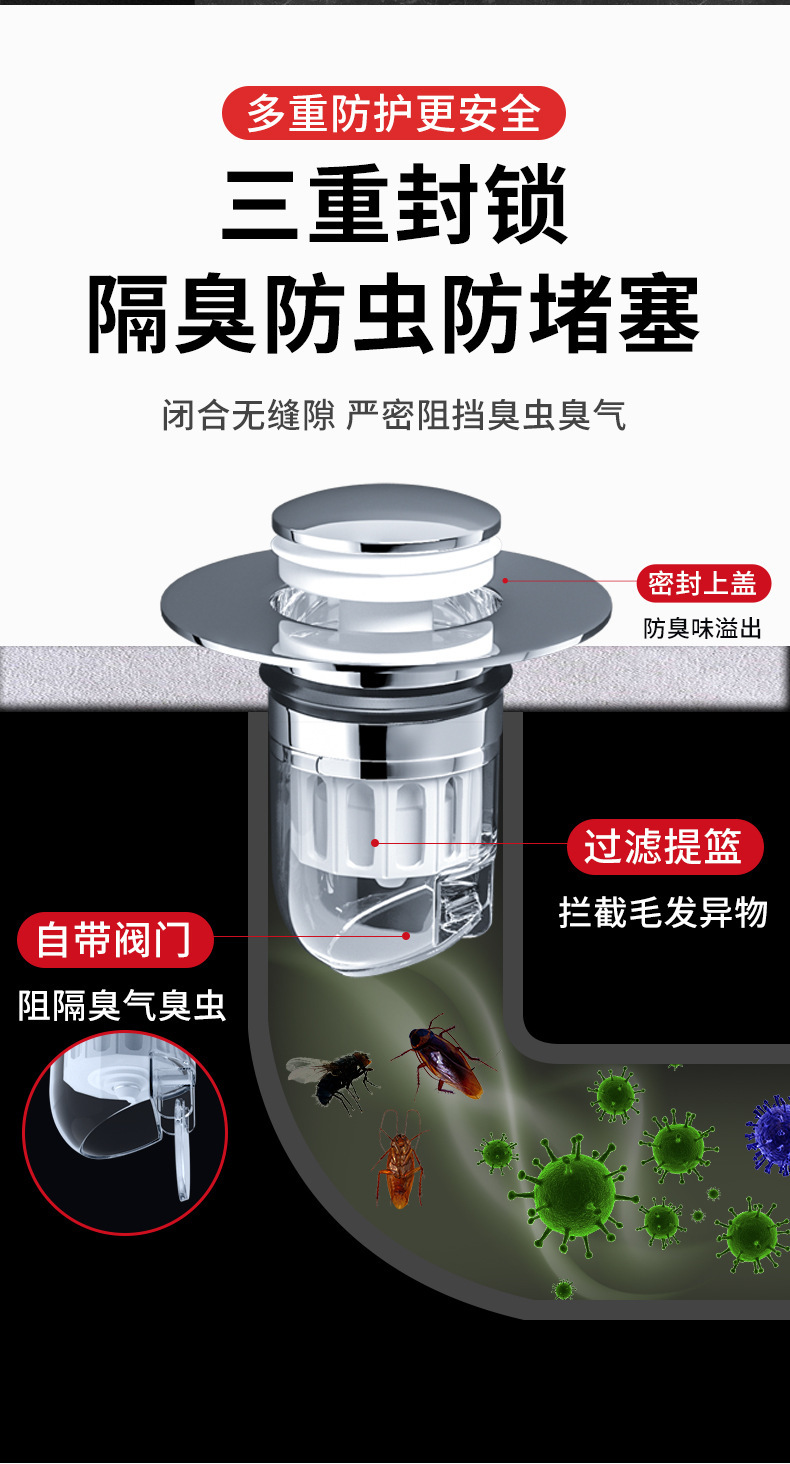 多重防护更安全

三重封锁
隔臭防虫防堵塞

闭合无缝隙 严密阻挡臭虫臭气

密封上盖
防臭味溢出

过滤提篮
拦截毛发异物

自带阀门
阻隔臭气臭虫