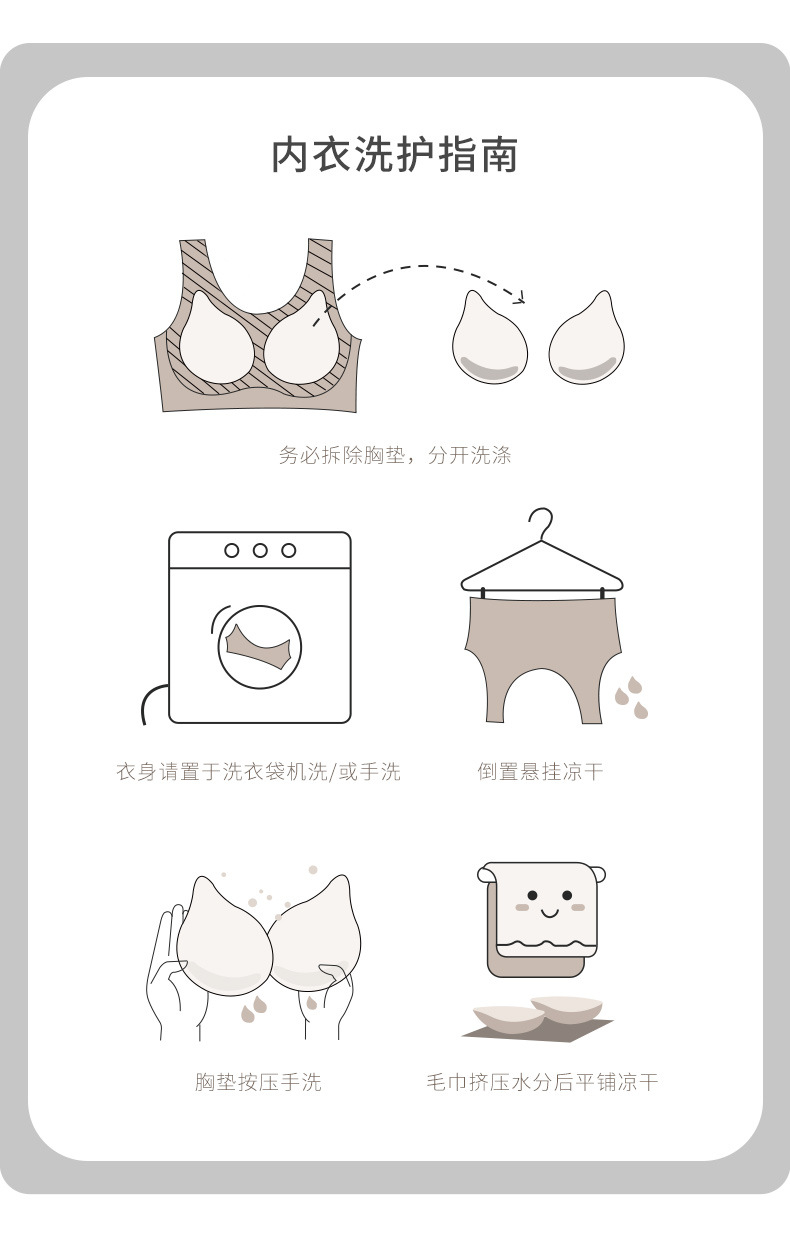 内衣洗护指南

务必拆除胸垫，分开洗涤

衣身请置于洗衣袋机洗/或手洗

倒置悬挂凉干

胸垫按压手洗

毛巾挤压水分后平铺凉干