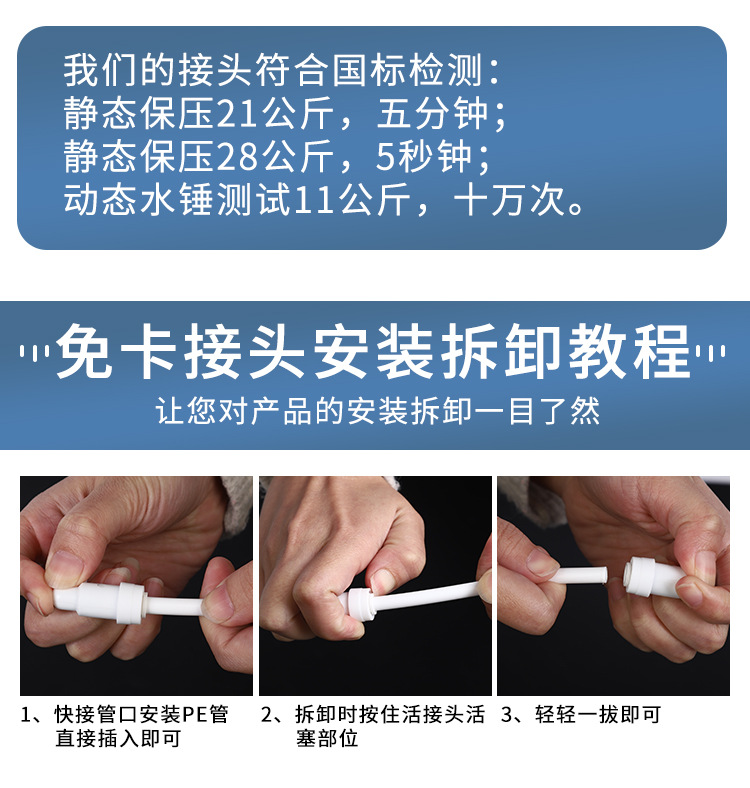 我们的接头符合国标检测：
静态保压21公斤，五分钟；
静态保压28公斤，5秒钟；
动态水锤测试11公斤，十万次。

免卡接头安装拆卸教程

让您对产品的安装拆卸一目了然

1、快接管口安装PE管直接插入即可

2、拆卸时按住活接头活塞部位

3、轻轻一拔即可