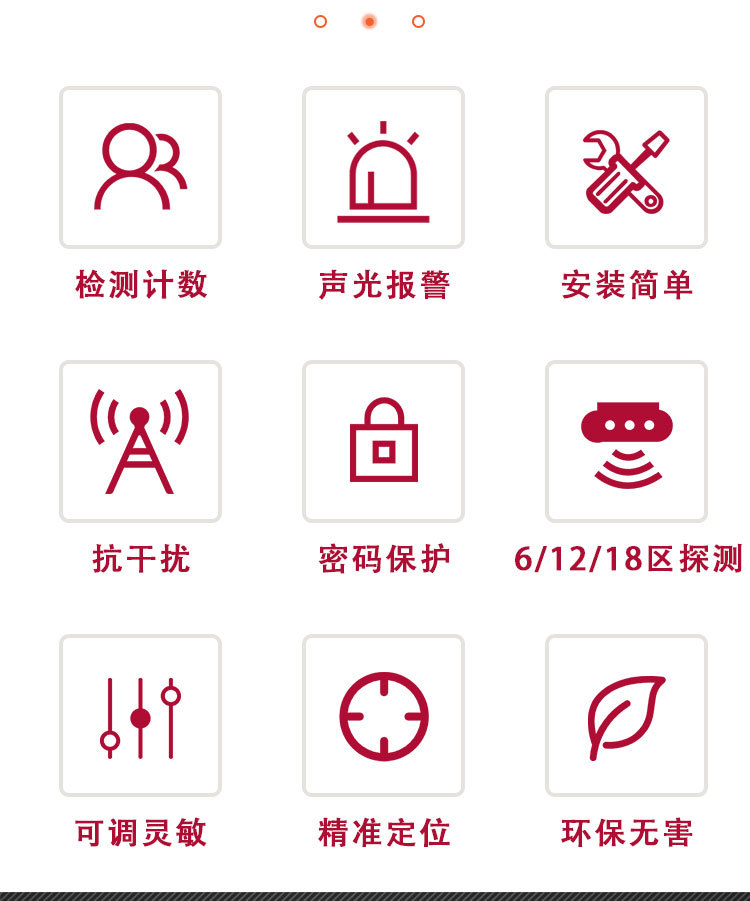 检测计数 声光报警 安装简单

抗干扰 密码保护 6/12/18区探测

可调灵敏 精准定位 环保无害