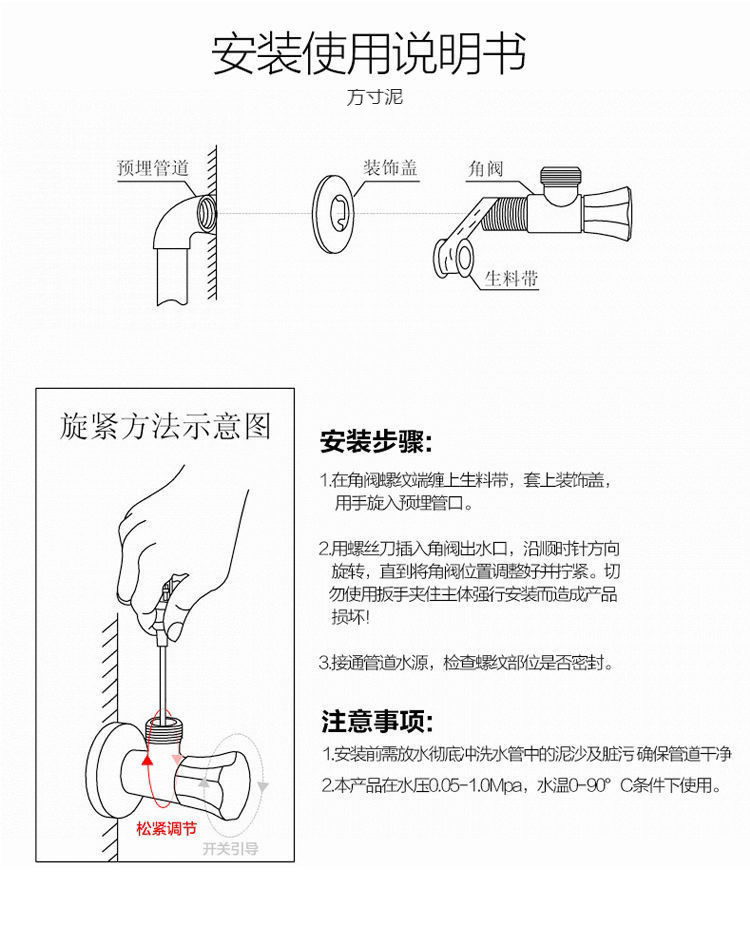 安装使用说明书

方寸泥

预埋管道

装饰盖

角阀

生料带

旋紧方法示意图

松紧调节

开关引导

安装步骤:

1.在角阀螺纹端缠上生料带，套上装饰盖，用手旋入预埋管口。

2.用螺丝刀插入角阀出水口，沿顺时针方向旋转，直到将角阀位置调整好并拧紧。切勿使用扳手夹住主体强行安装而造成产品损坏!

3.接通管道水源，检查螺纹部位是否密封。

注意事项:

1.安装前需放水彻底冲洗水管中的泥沙及脏污 确保管道干净

2.本产品在水压0.05-1.0Mpa，水温0-90° C条件下使用。