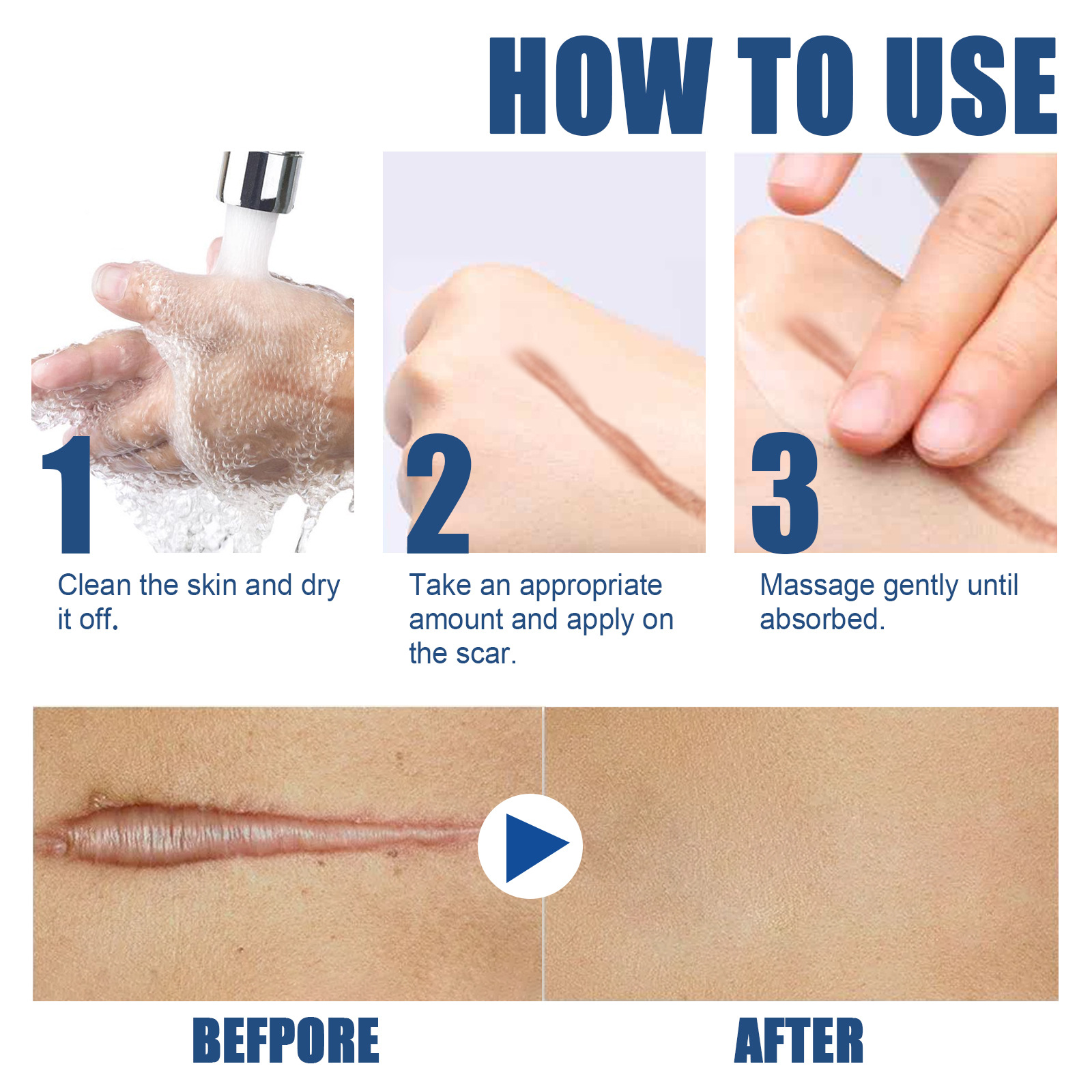 HOW TO USE

1

Clean the skin and dry it off.

2

Take an appropriate amount and apply on the scar.

3

Massage gently until absorbed.

BEFPORE

AFTER