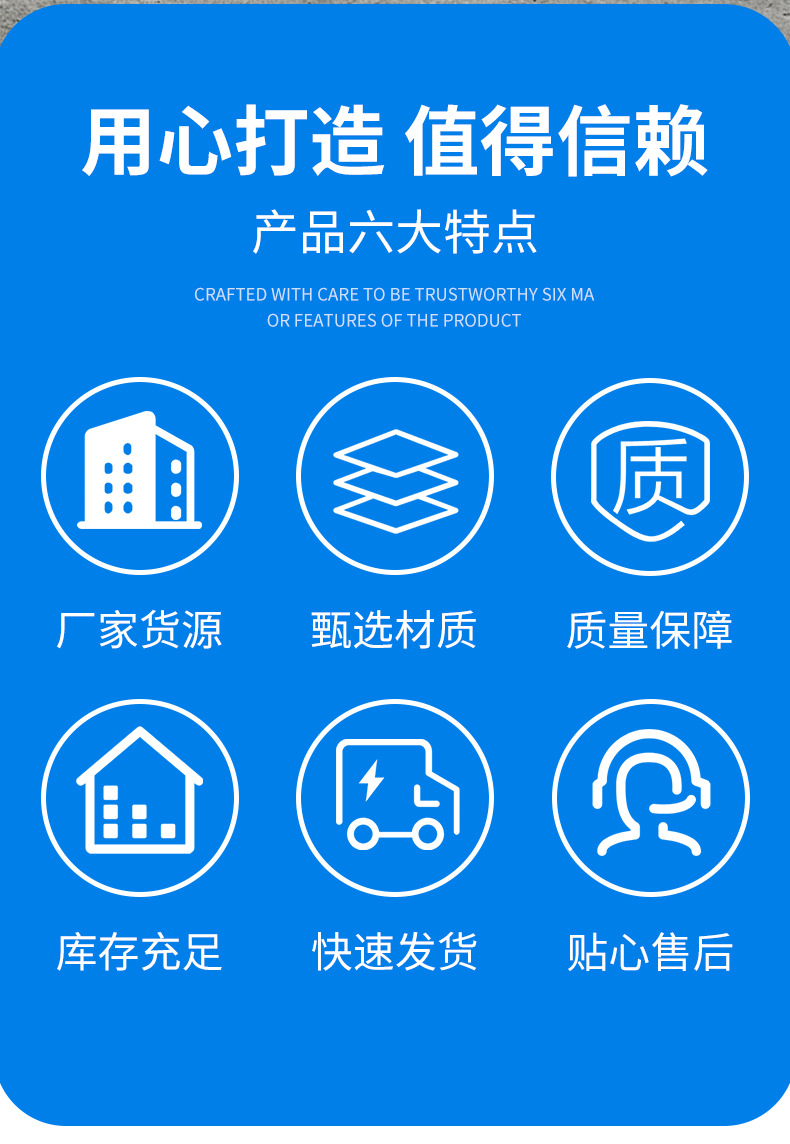 用心打造 值得信赖

产品六大特点

CRAFTED WITH CARE TO BE TRUSTWORTHY SIX MA OR FEATURES OF THE PRODUCT

质

厂家货源 甄选材质 质量保障

库存充足 快速发货 贴心售后