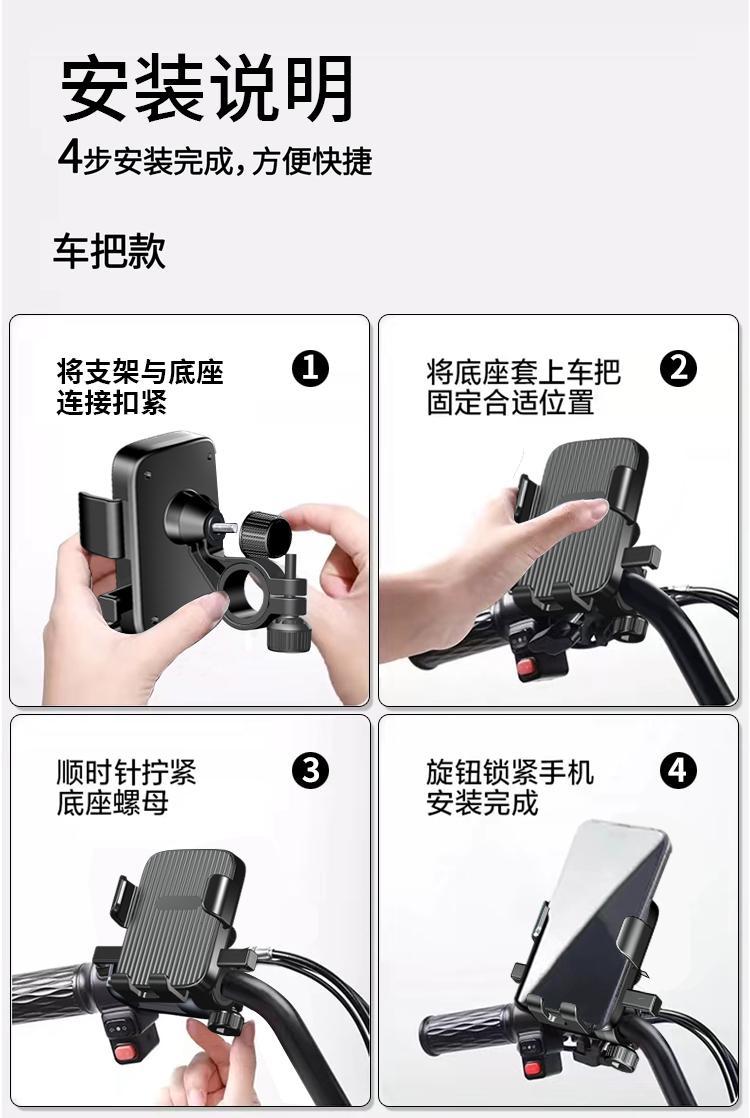 安装说明

4步安装完成，方便快捷

车把款

将支架与底座连接扣紧

❶

将底座套上车把固定合适位置

❷

顺时针拧紧底座螺母

❸

旋钮锁紧手机安装完成

❹