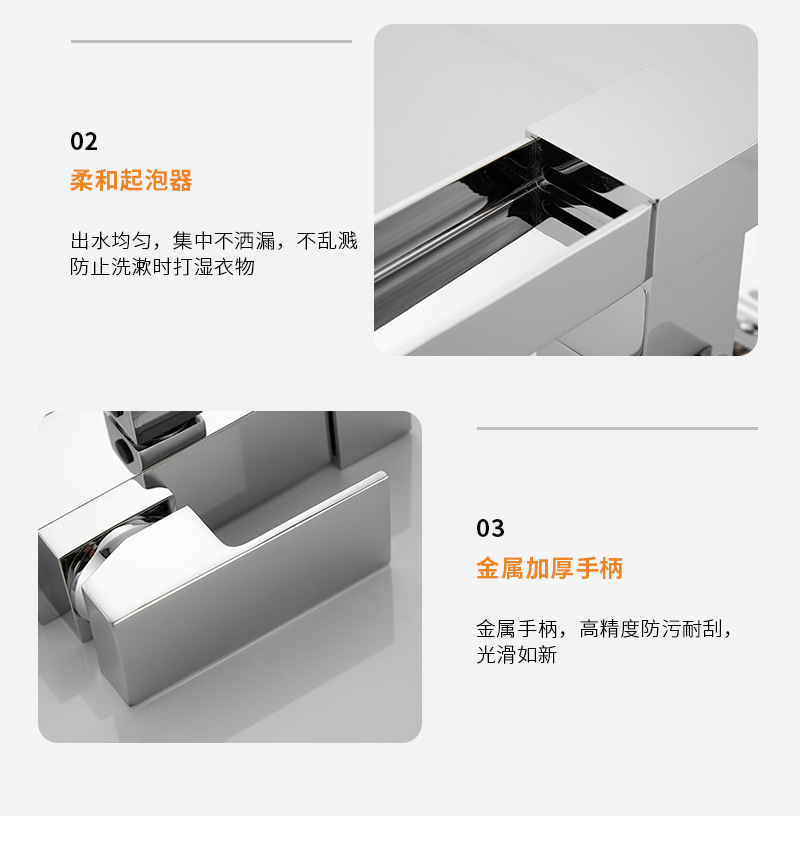 02

柔和起泡器

出水均匀，集中不洒漏，不乱溅
防止洗漱时打湿衣物

03

金属加厚手柄

金属手柄，高精度防污耐刮，
光滑如新