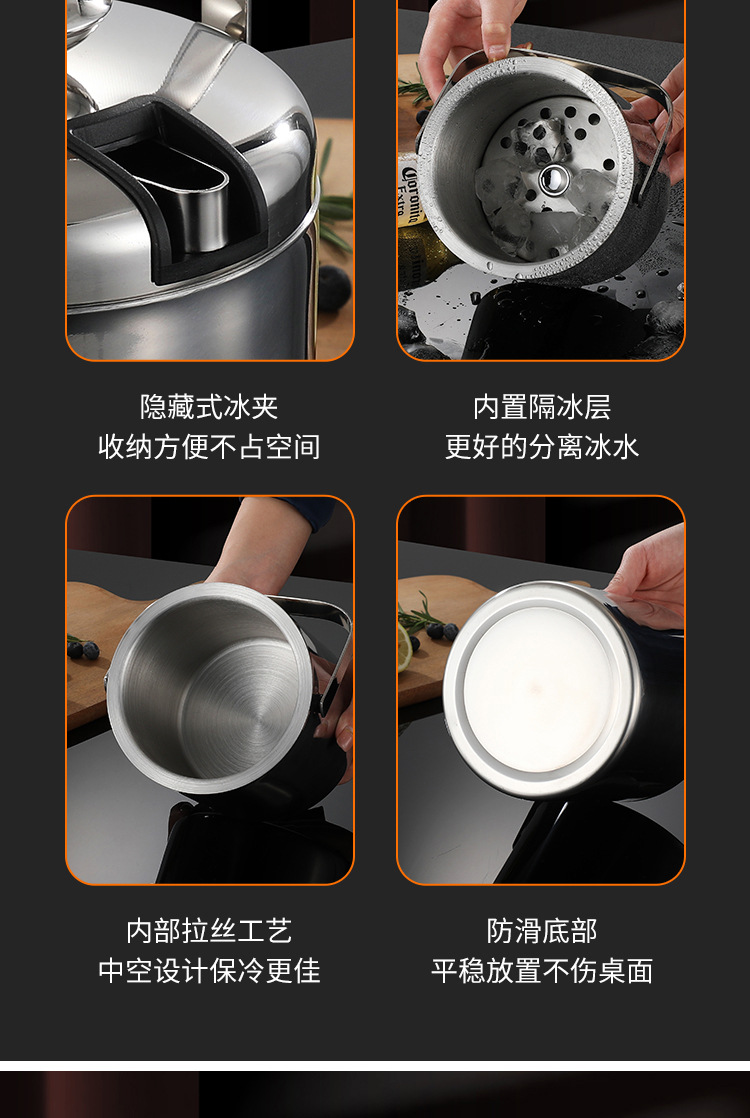 Corona Extra

隐藏式冰夹
收纳方便不占空间

内置隔冰层
更好的分离冰水

内部拉丝工艺
中空设计保冷更佳

防滑底部
平稳放置不伤桌面