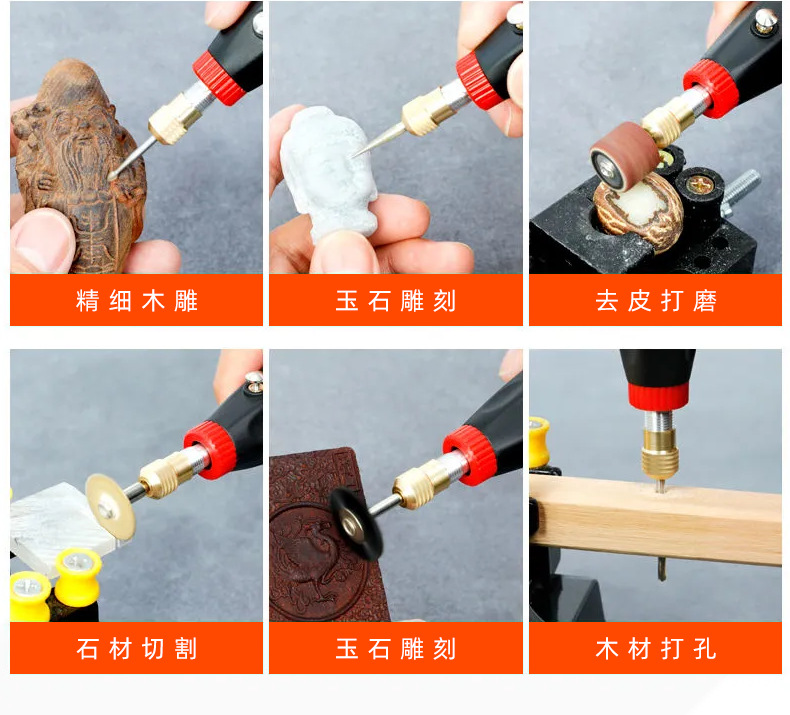 精细木雕

玉石雕刻

去皮打磨

石材切割

玉石雕刻

木材打孔