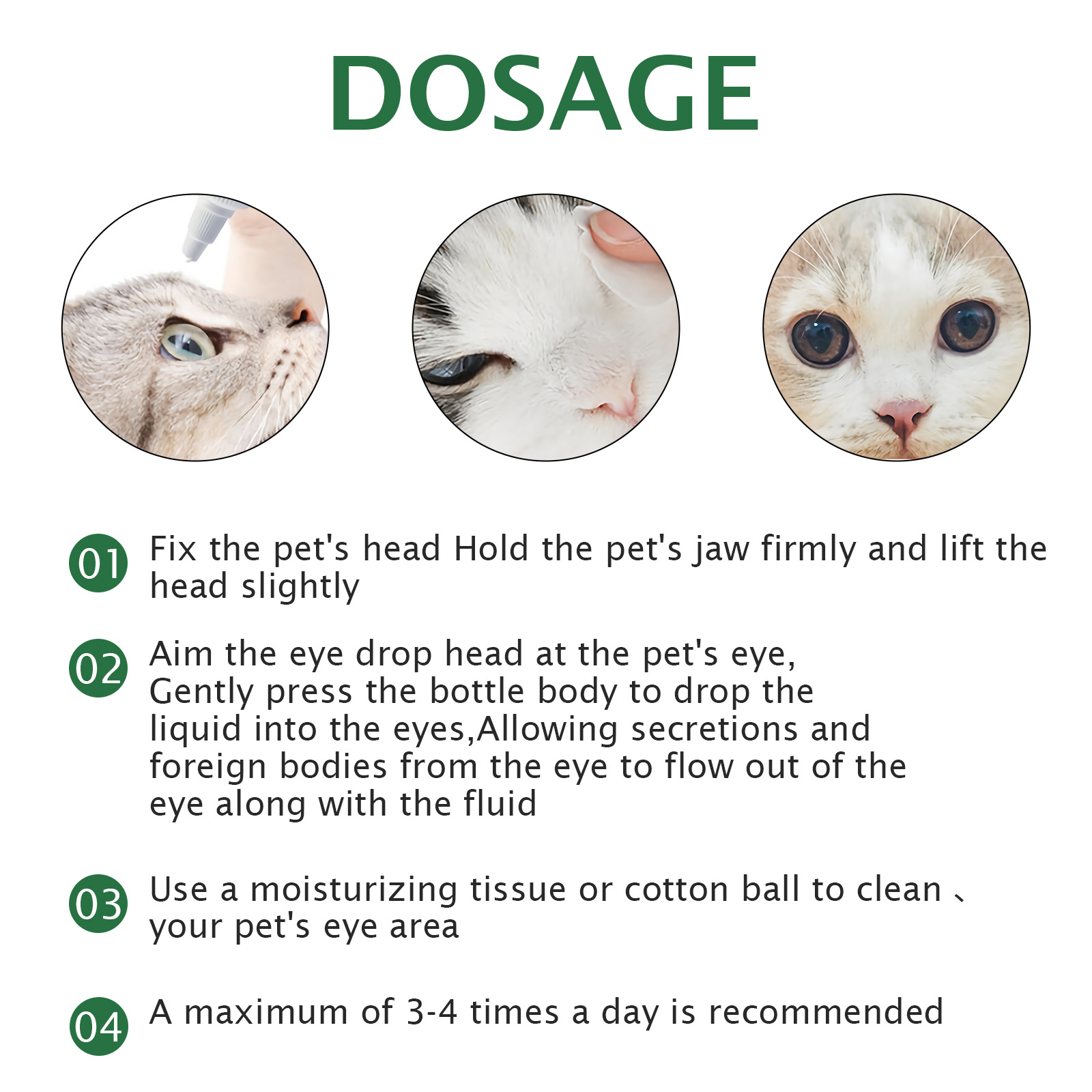 DOSAGE

01 Fix the pet's head Hold the pet's jaw firmly and lift the head slightly

02 Aim the eye drop head at the pet's eye, Gently press the bottle body to drop the liquid into the eyes,Allowing secretions and foreign bodies from the eye to flow out of the eye along with the fluid

03 Use a moisturizing tissue or cotton ball to clean 、 your pet's eye area

04 A maximum of 3-4 times a day is recommended