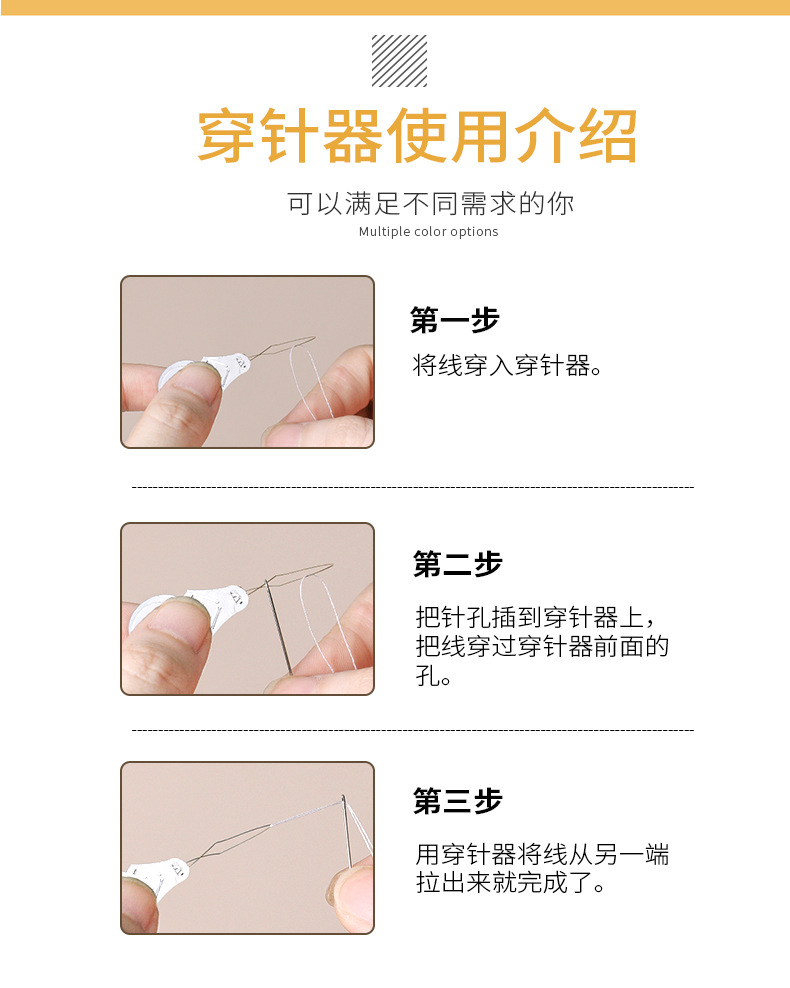 穿针器使用介绍

可以满足不同需求的你

Multiple color options

第一步

将线穿入穿针器。

第二步

把针孔插到穿针器上，把线穿过穿针器前面的孔。

第三步

用穿针器将线从另一端拉出来就完成了。