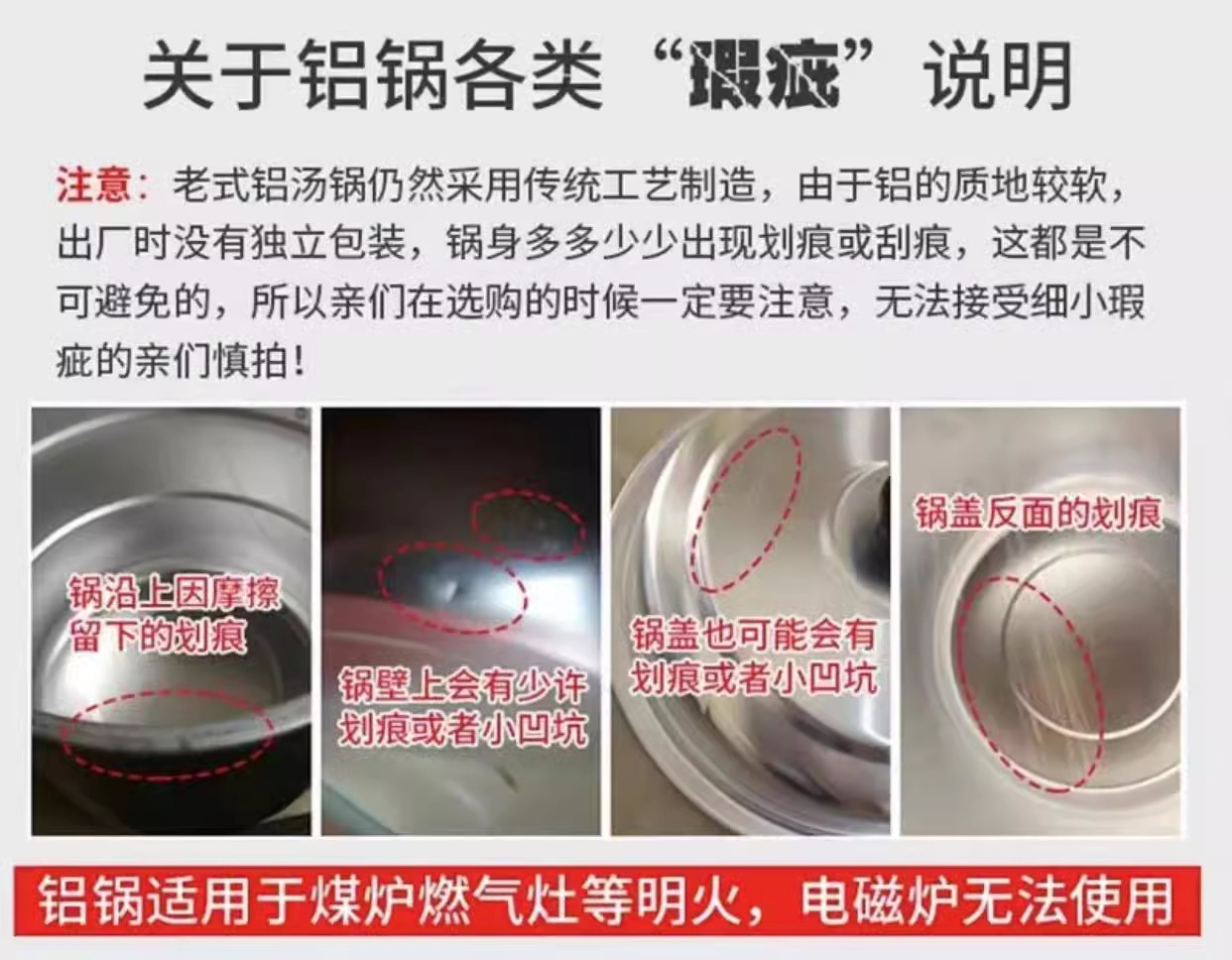 关于铝锅各类“瑕疵”说明

注意：老式铝汤锅仍然采用传统工艺制造，由于铝的质地较软，出厂时没有独立包装，锅身多多少少出现划痕或刮痕，这都是不可避免的，所以亲们在选购的时候一定要注意，无法接受细小瑕疵的亲们慎拍！

锅沿上因摩擦留下的划痕

锅壁上会有少许划痕或者小凹坑

锅盖也可能会有划痕或者小凹坑

锅盖反面的划痕

铝锅适用于煤炉燃气灶等明火，电磁炉无法使用