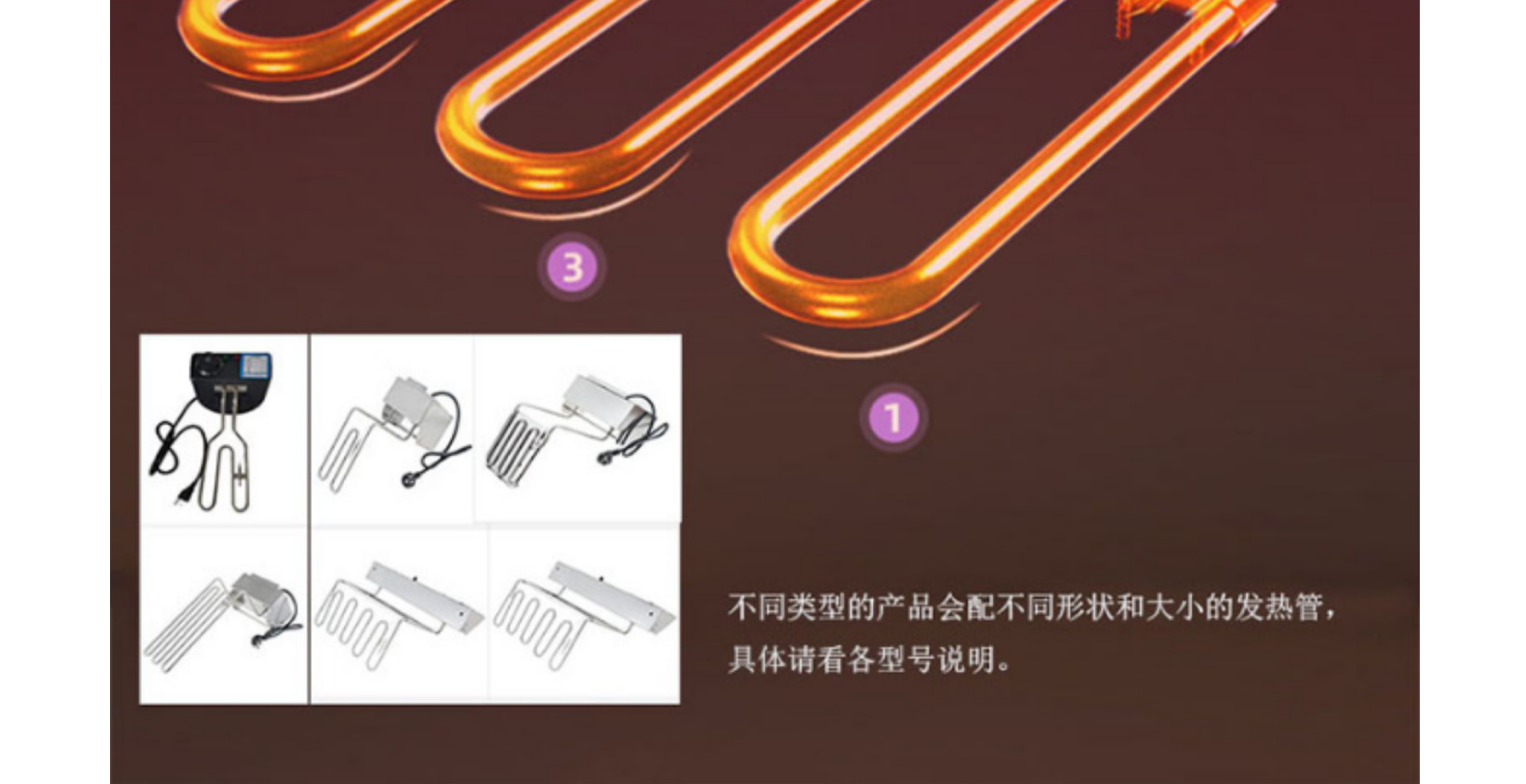 3

1

不同类型的产品会配不同形状和大小的发热管，具体请看各型号说明。