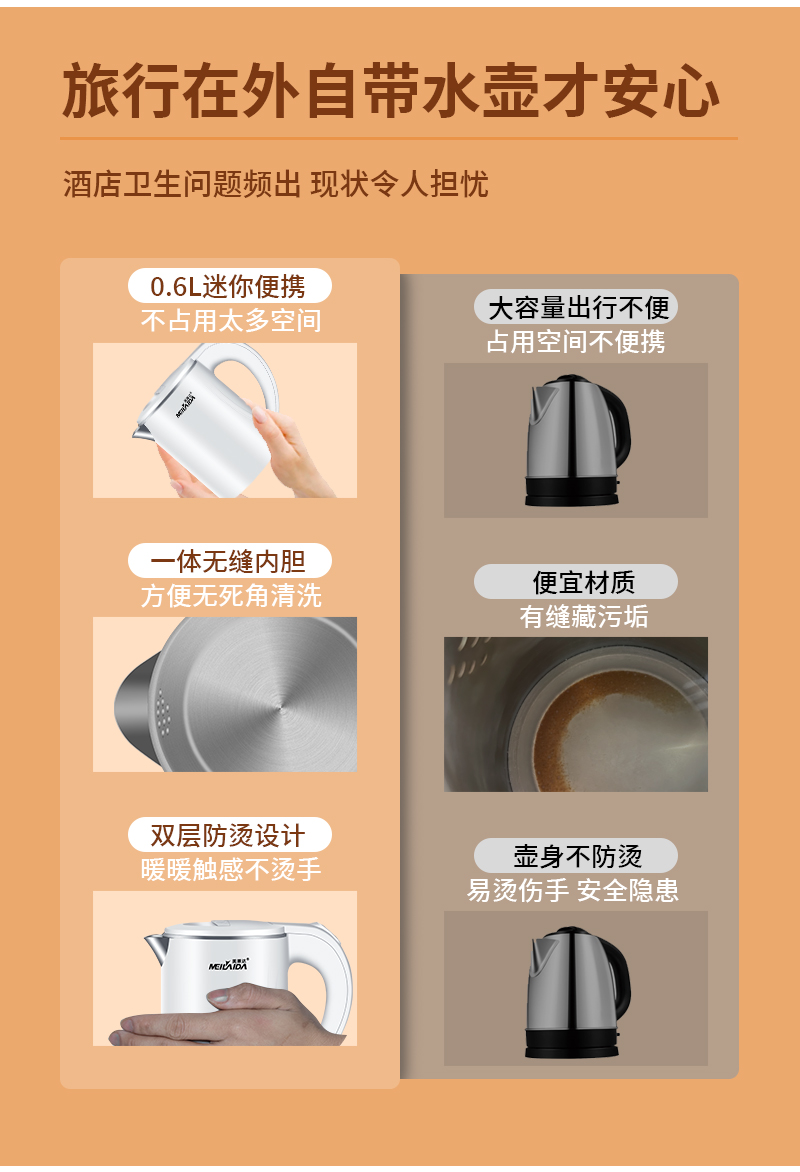 旅行在外自带水壶才安心

酒店卫生问题频出 现状令人担忧

0.6L迷你便携
不占用太多空间

MEILAIDA

一体无缝内胆
方便无死角清洗

双层防烫设计
暖暖触感不烫手

MEILAIDA

大容量出行不便
占用空间不便携

便宜材质
有缝藏污垢

壶身不防烫
易烫伤手 安全隐患