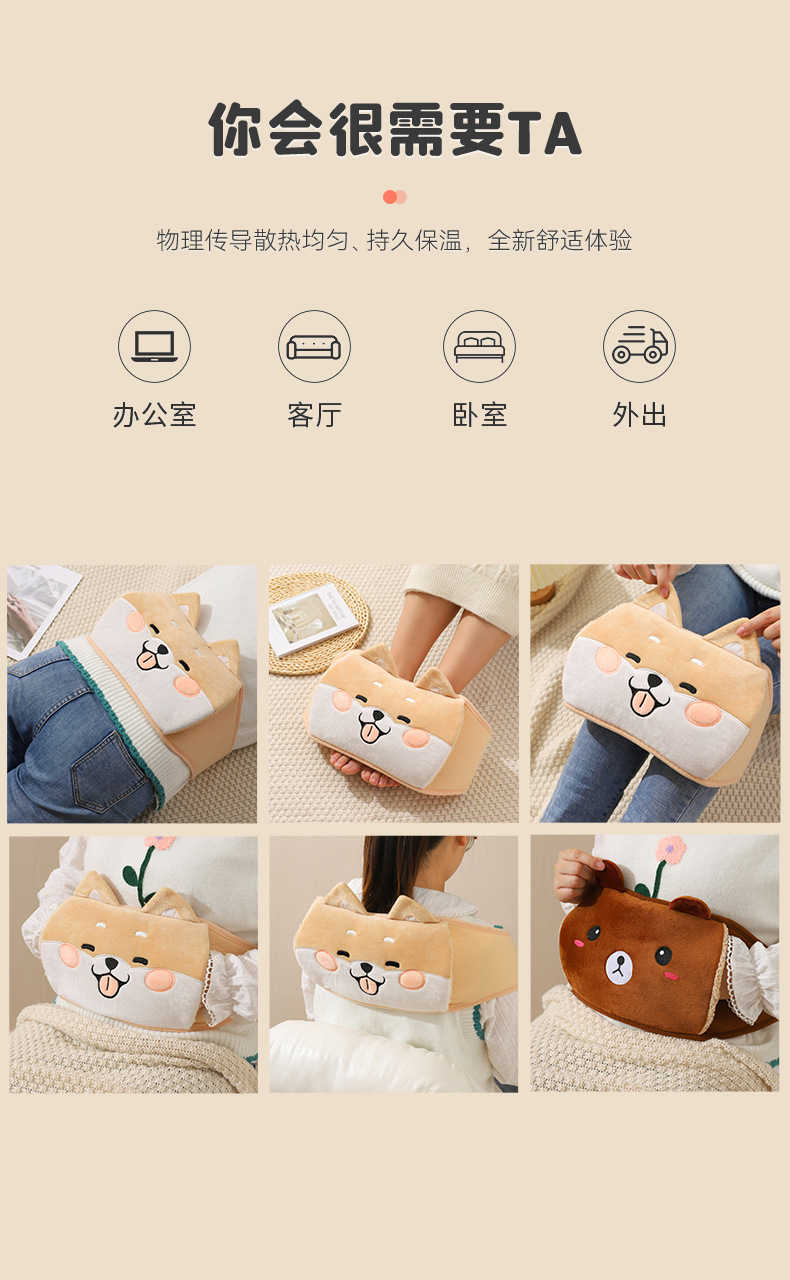 你会很需要TA

物理传导散热均匀、持久保温，全新舒适体验

办公室

客厅

卧室

外出