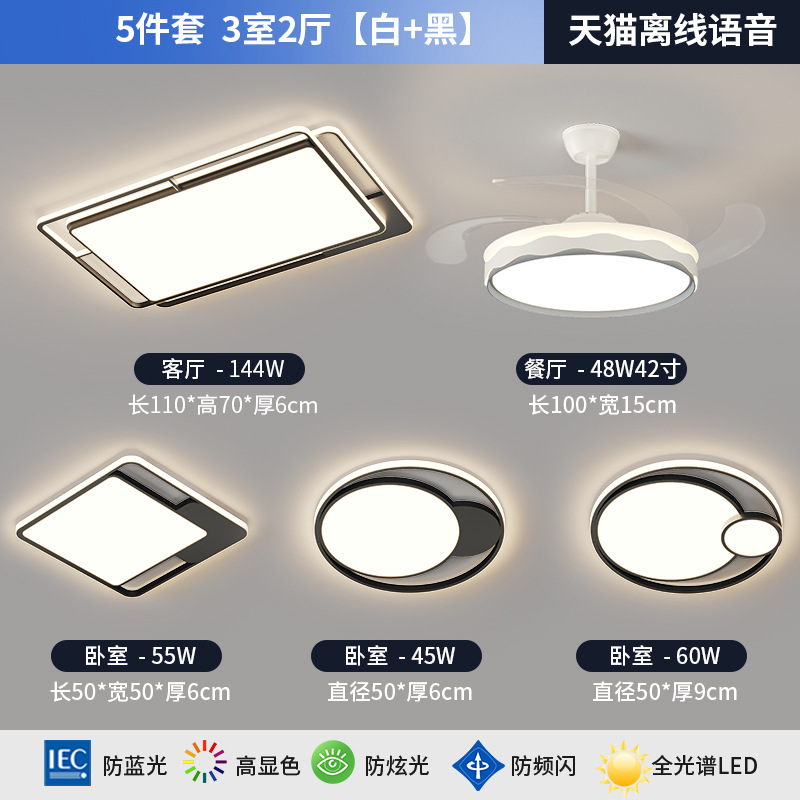 5件套 3室2厅【白+黑】

天猫离线语音

客厅 - 144W
长110*高70*厚6cm

餐厅 - 48W42寸
长100*宽15cm

卧室 - 55W
长50*宽50*厚6cm

卧室 - 45W
直径50*厚6cm

卧室 - 60W
直径50*厚9cm

IEC 防蓝光 高显色 防炫光 防频闪 全光谱LED