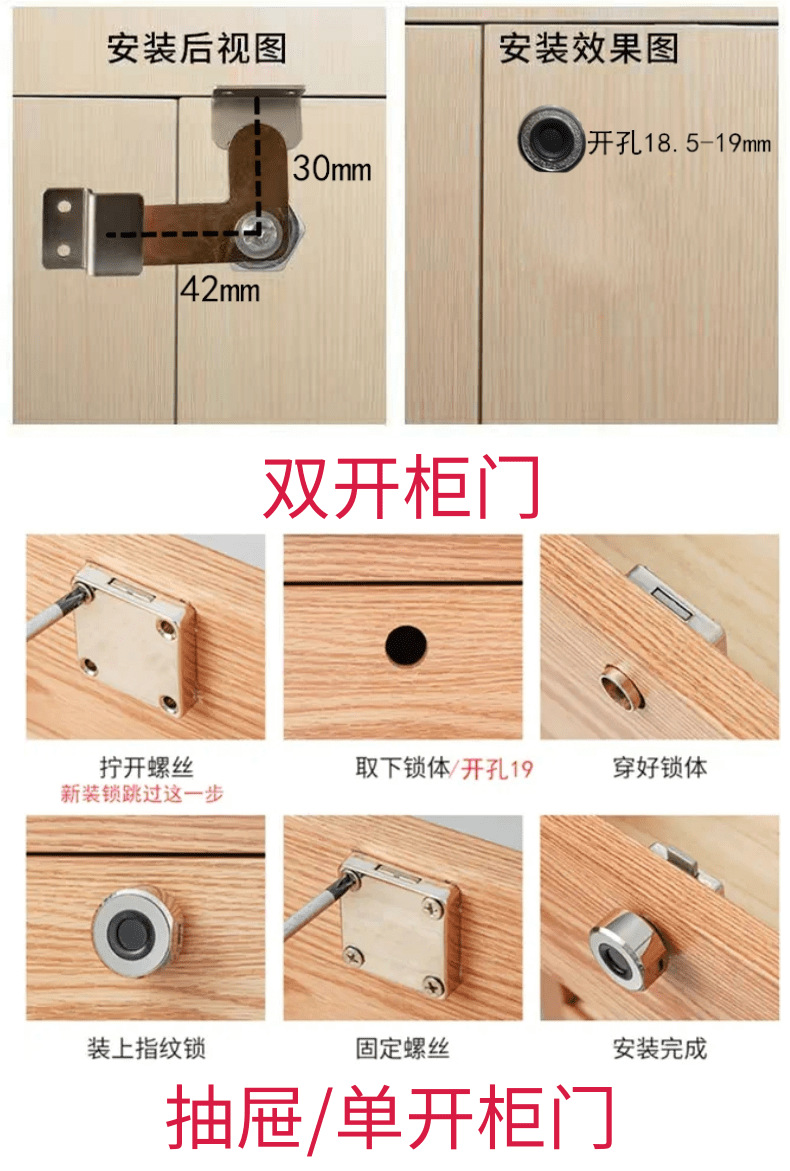 安装后视图

30mm

42mm

安装效果图

开孔18.5-19mm

双开柜门

拧开螺丝
新装锁跳过这一步

取下锁体/开孔19

穿好锁体

装上指纹锁

固定螺丝

安装完成

抽屉/单开柜门