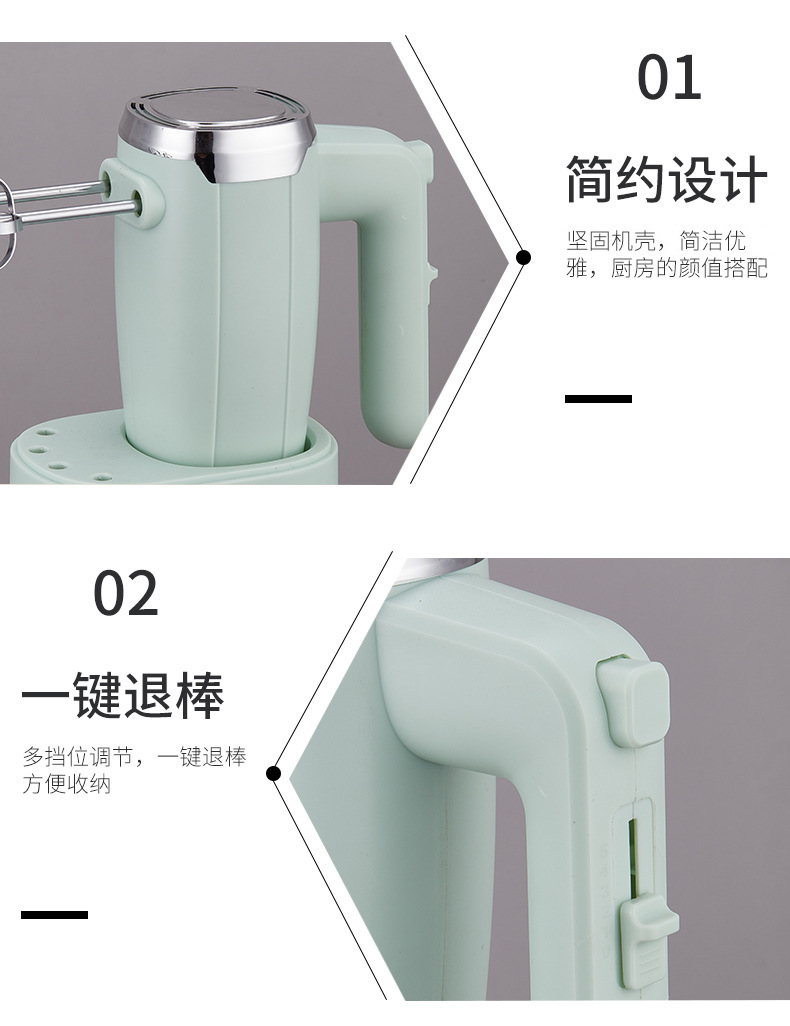 01

简约设计

坚固机壳，简洁优雅，厨房的颜值搭配

02

一键退棒

多挡位调节，一键退棒方便收纳