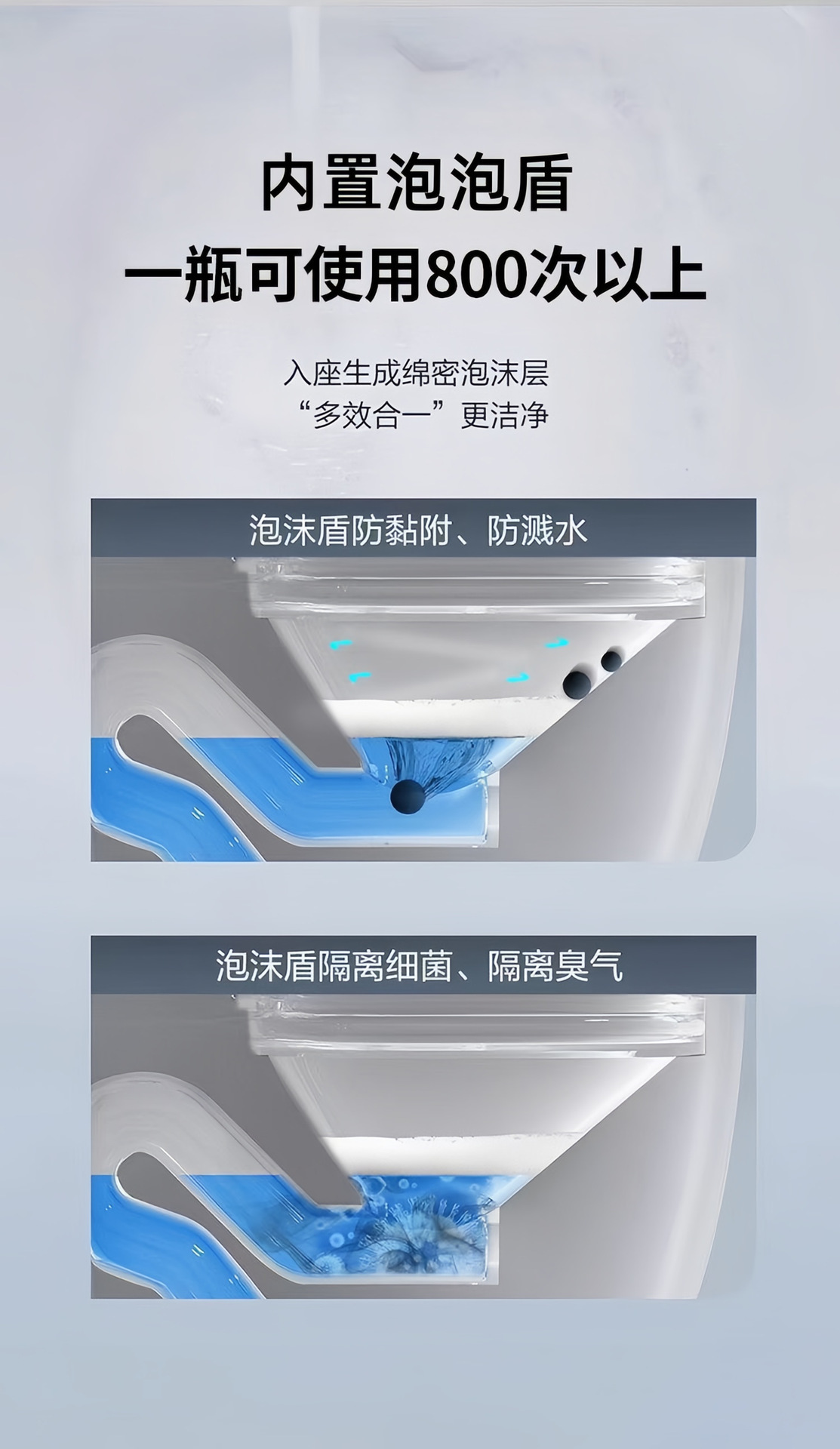 内置泡泡盾
一瓶可使用800次以上

入座生成绵密泡沫层
“多效合一”更洁净

泡沫盾防黏附、防溅水

泡沫盾隔离细菌、隔离臭气