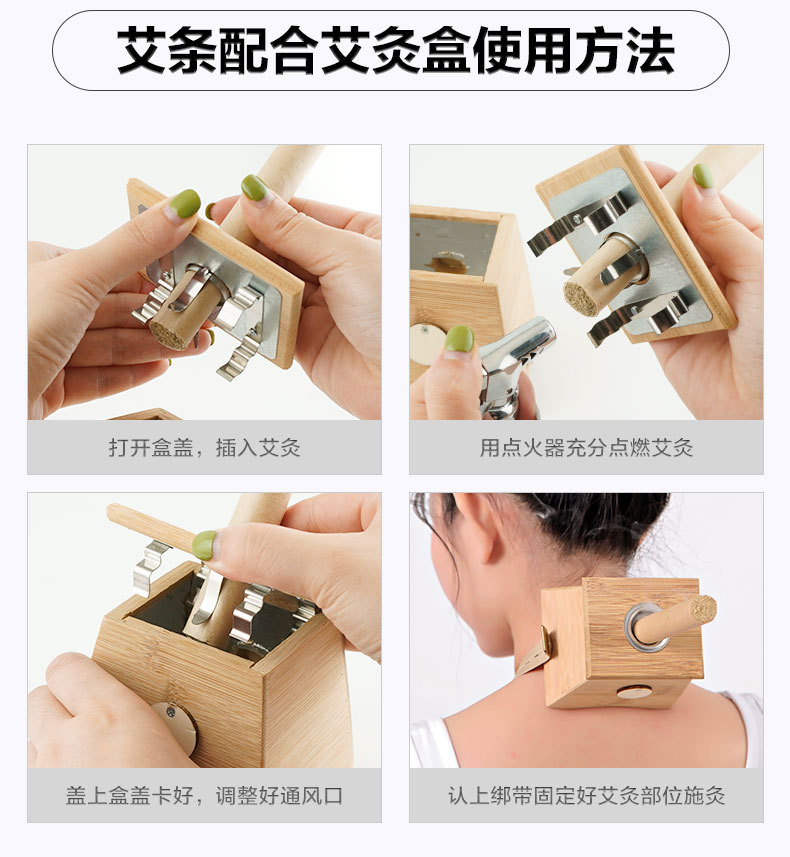 艾条配合艾灸盒使用方法

打开盒盖，插入艾灸

用点火器充分点燃艾灸

盖上盒盖卡好，调整好通风口

认上绑带固定好艾灸部位施灸