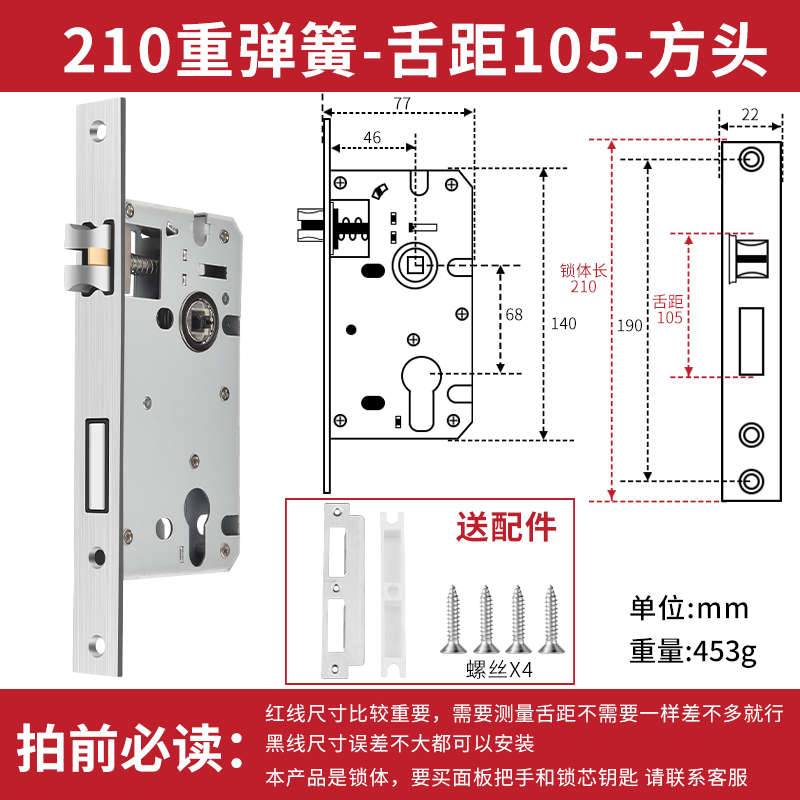 210重弹簧-舌距105-方头

77

46

68

140

锁体长 210

190

舌距 105

22

送配件

螺丝X4

单位:mm

重量:453g

拍前必读:

红线尺寸比较重要，需要测量舌距不需要一样差不多就行

黑线尺寸误差不大都可以安装

本产品是锁体，要买面板把手和锁芯钥匙 请联系客服