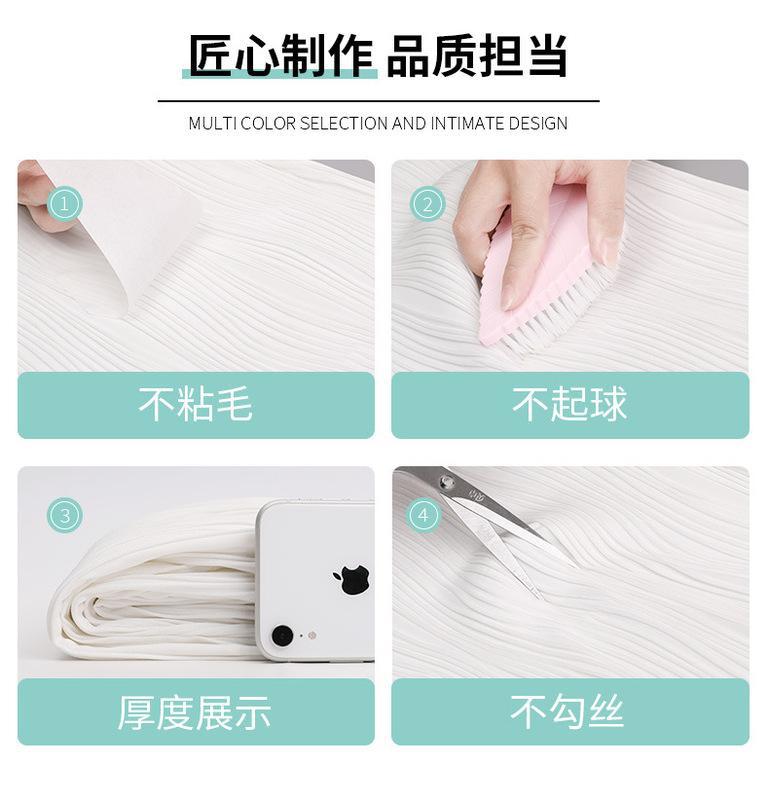 匠心制作 品质担当

MULTI COLOR SELECTION AND INTIMATE DESIGN

①

不粘毛

②

不起球

③

厚度展示

④

不勾丝