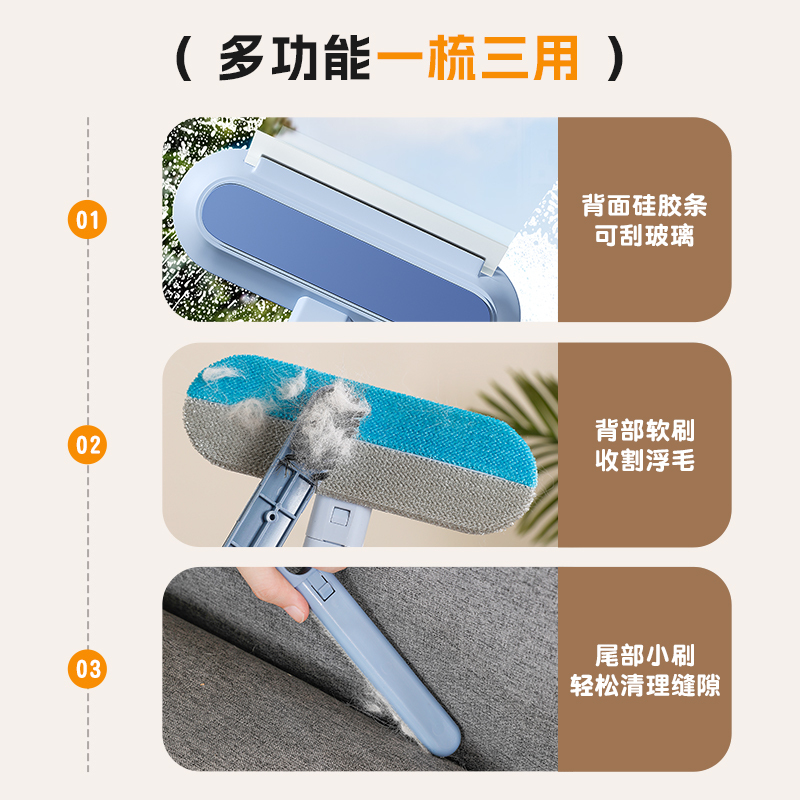 ( 多功能一梳三用 )

01

背面硅胶条
可刮玻璃

02

背部软刷
收割浮毛

03

尾部小刷
轻松清理缝隙