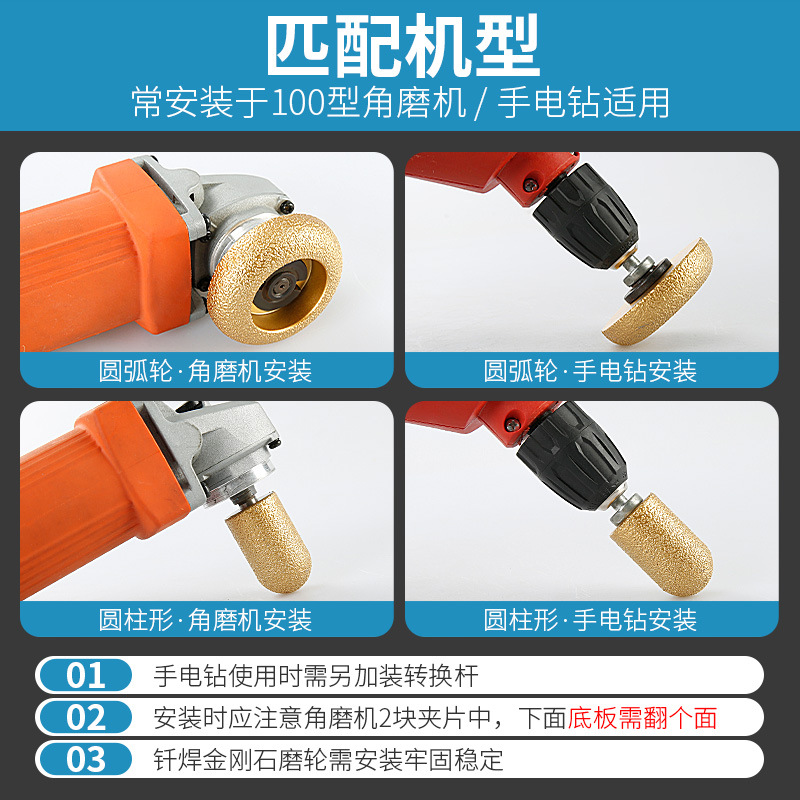 匹配机型

常安装于100型角磨机 / 手电钻适用

圆弧轮·角磨机安装

圆弧轮·手电钻安装

圆柱形·角磨机安装

圆柱形·手电钻安装

01 手电钻使用时需另加装转换杆

02 安装时应注意角磨机2块夹片中，下面底板需翻个面

03 钎焊金刚石磨轮需安装牢固稳定