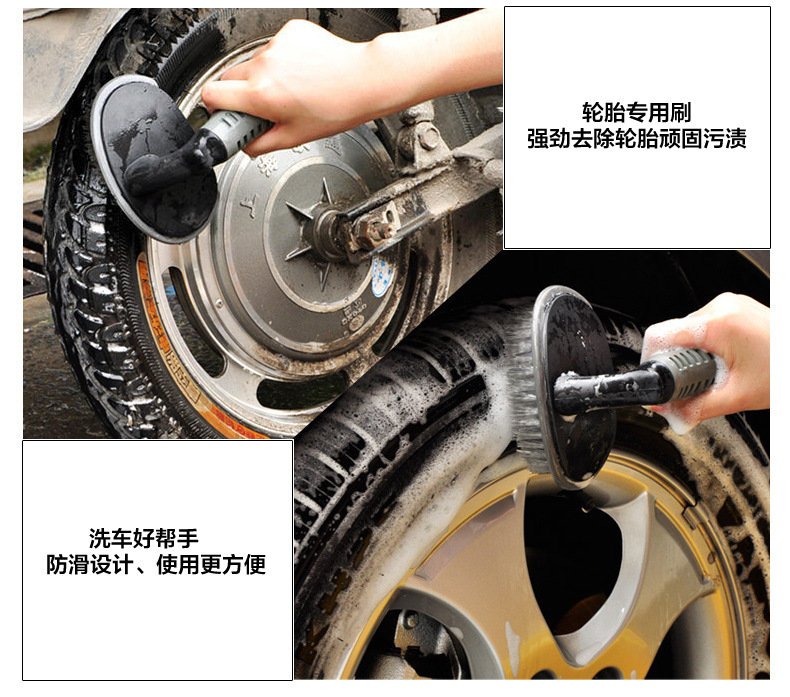 轮胎专用刷
强劲去除轮胎顽固污渍

洗车好帮手
防滑设计、使用更方便