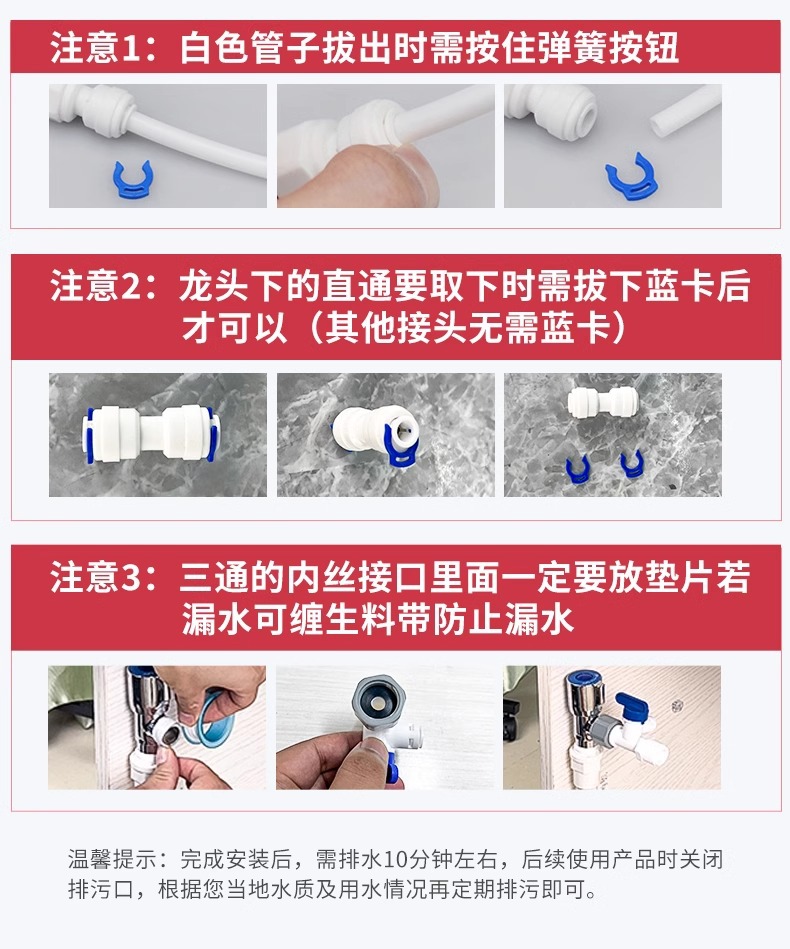 注意1：白色管子拔出时需按住弹簧按钮

注意2：龙头下的直通要取下时需拔下蓝卡后才可以（其他接头无需蓝卡）

注意3：三通的内丝接口里面一定要放垫片若漏水可缠生料带防止漏水

温馨提示：完成安装后，需排水10分钟左右，后续使用产品时关闭排污口，根据您当地水质及用水情况再定期排污即可。