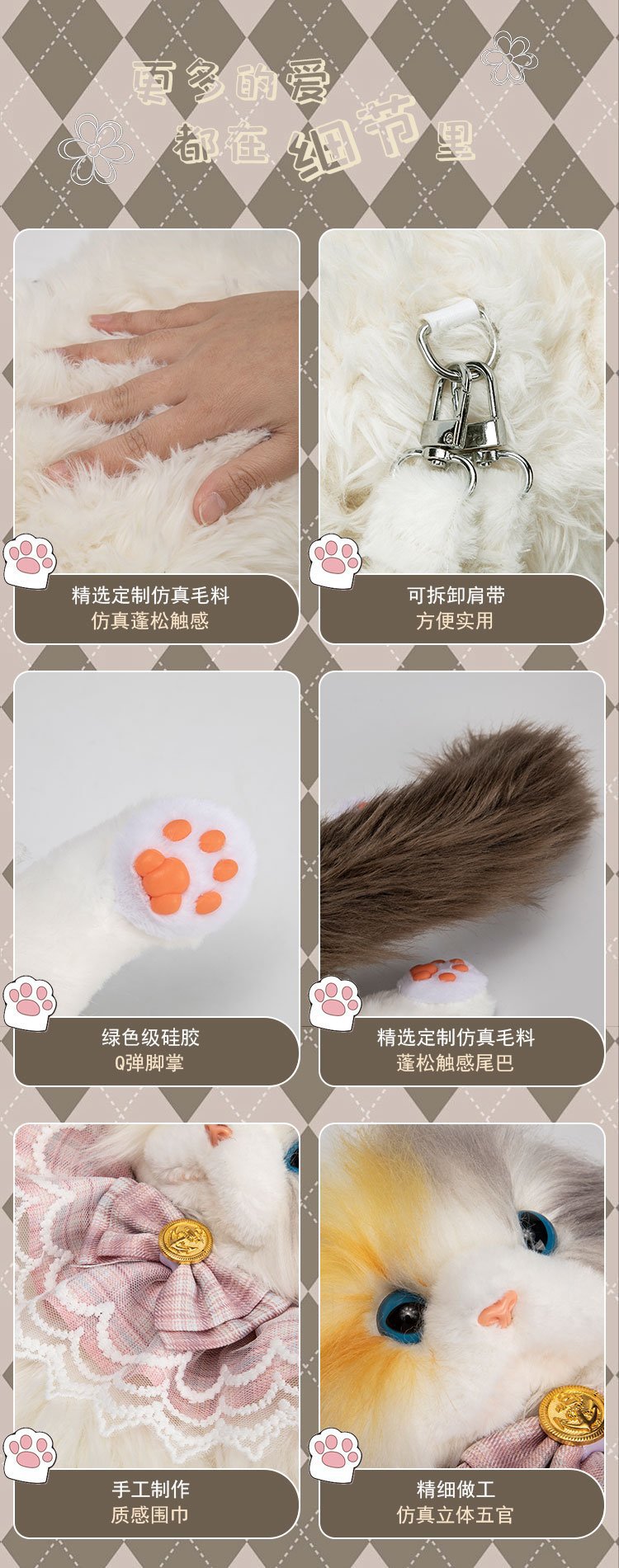 更多的爱
都在细节里

精选定制仿真毛料
仿真蓬松触感

可拆卸肩带
方便实用

绿色级硅胶
Q弹脚掌

精选定制仿真毛料
蓬松触感尾巴

手工制作
质感围巾

精细做工
仿真立体五官