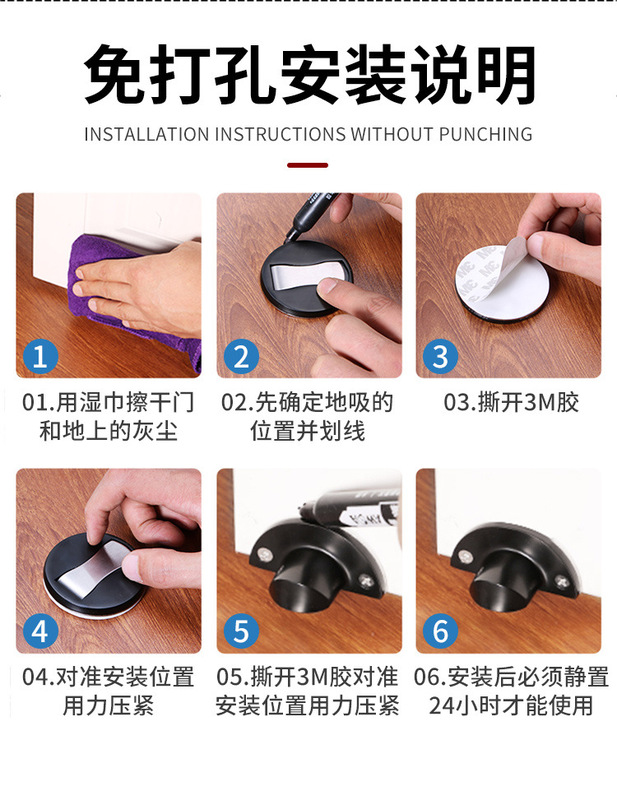 免打孔安装说明

INSTALLATION INSTRUCTIONS WITHOUT PUNCHING

1

01.用湿巾擦干门和地上的灰尘

2

02.先确定地吸的位置并划线

3

03.撕开3M胶

4

04.对准安装位置用力压紧

5

05.撕开3M胶对准安装位置用力压紧

6

06.安装后必须静置24小时才能使用