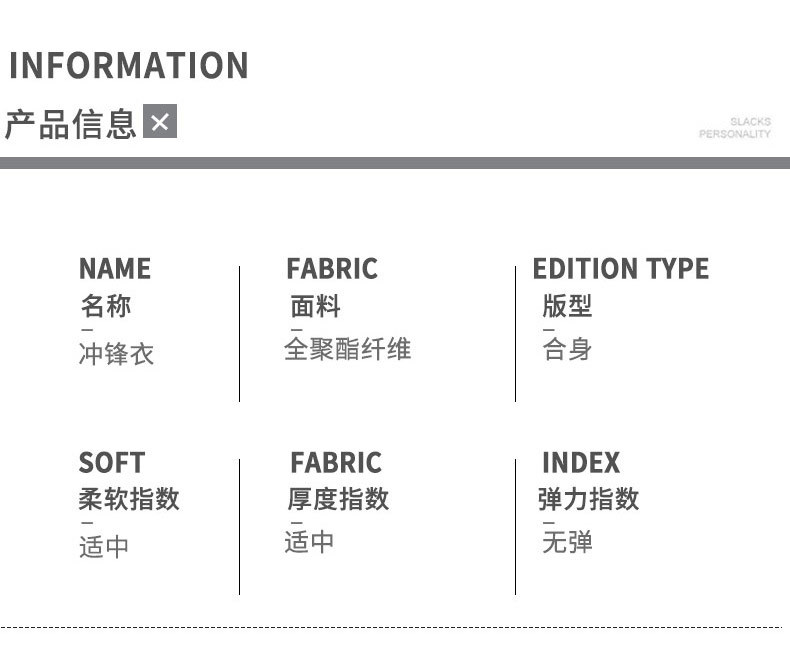 INFORMATION
产品信息 ×

SLACKS
PERSONALITY

NAME
名称
-
冲锋衣

FABRIC
面料
-
全聚酯纤维

EDITION TYPE
版型
-
合身

SOFT
柔软指数
-
适中

FABRIC
厚度指数
-
适中

INDEX
弹力指数
-
无弹