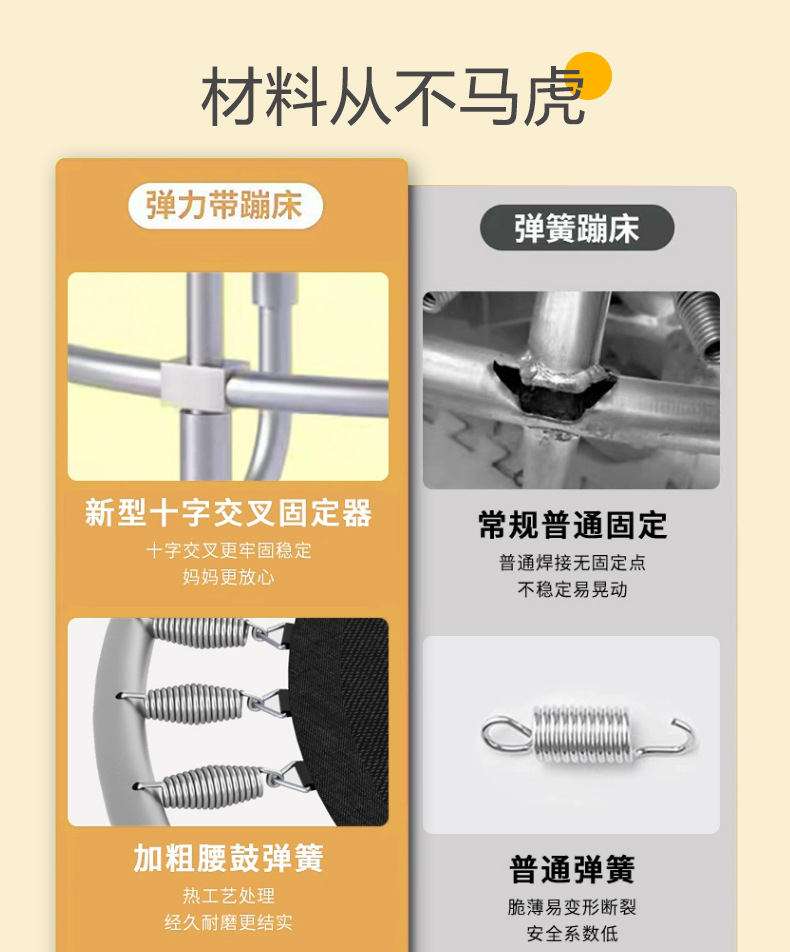 材料从不马虎

弹力带蹦床

新型十字交叉固定器

十字交叉更牢固稳定
妈妈更放心

加粗腰鼓弹簧

热工艺处理
经久耐磨更结实

弹簧蹦床

常规普通固定

普通焊接无固定点
不稳定易晃动

普通弹簧

脆薄易变形断裂
安全系数低