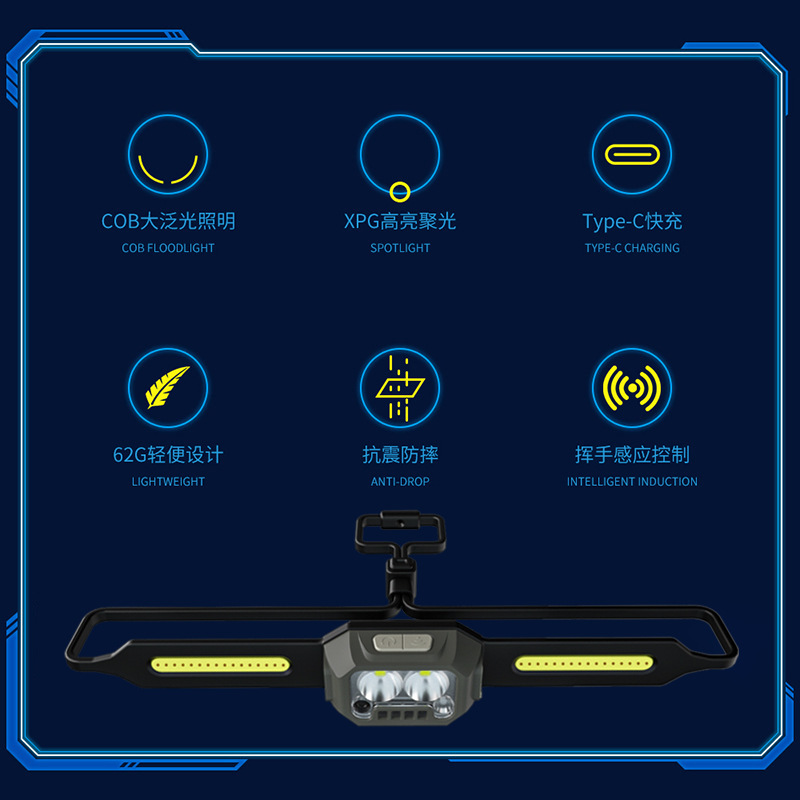 COB大泛光照明
COB FLOODLIGHT

XPG高亮聚光
SPOTLIGHT

Type-C快充
TYPE-C CHARGING

62G轻便设计
LIGHTWEIGHT

抗震防摔
ANTI-DROP

挥手感应控制
INTELLIGENT INDUCTION