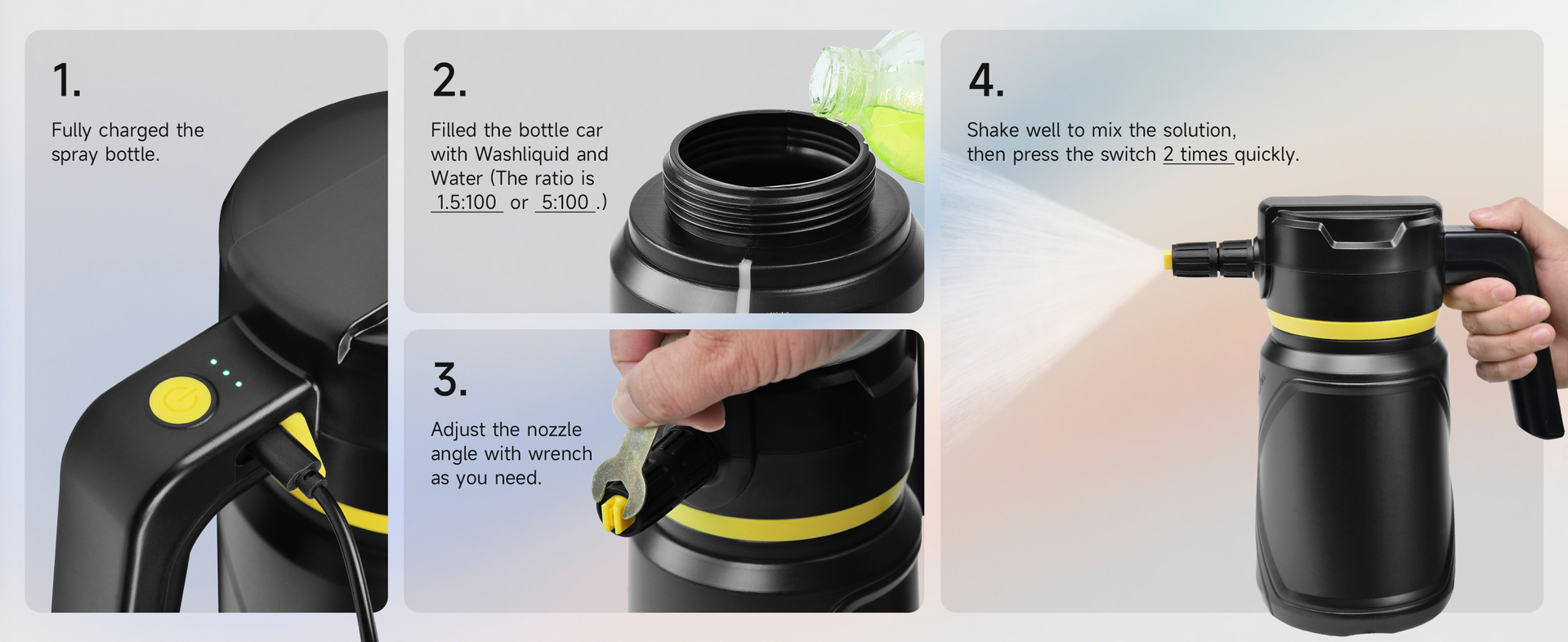 1.

Fully charged the spray bottle.

2.

Filled the bottle car with Washliquid and Water (The ratio is 1.5:100 or 5:100 .)

3.

Adjust the nozzle angle with wrench as you need.

4.

Shake well to mix the solution, then press the switch 2 times quickly.