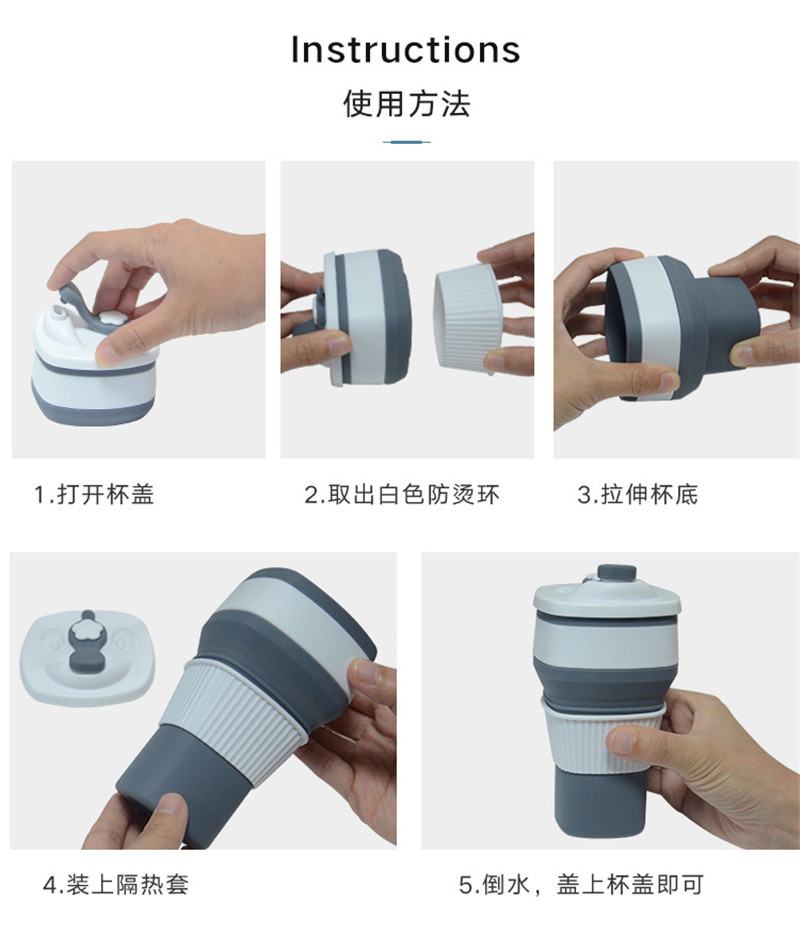 Instructions
使用方法

1.打开杯盖

2.取出白色防烫环

3.拉伸杯底

4.装上隔热套

5.倒水，盖上杯盖即可