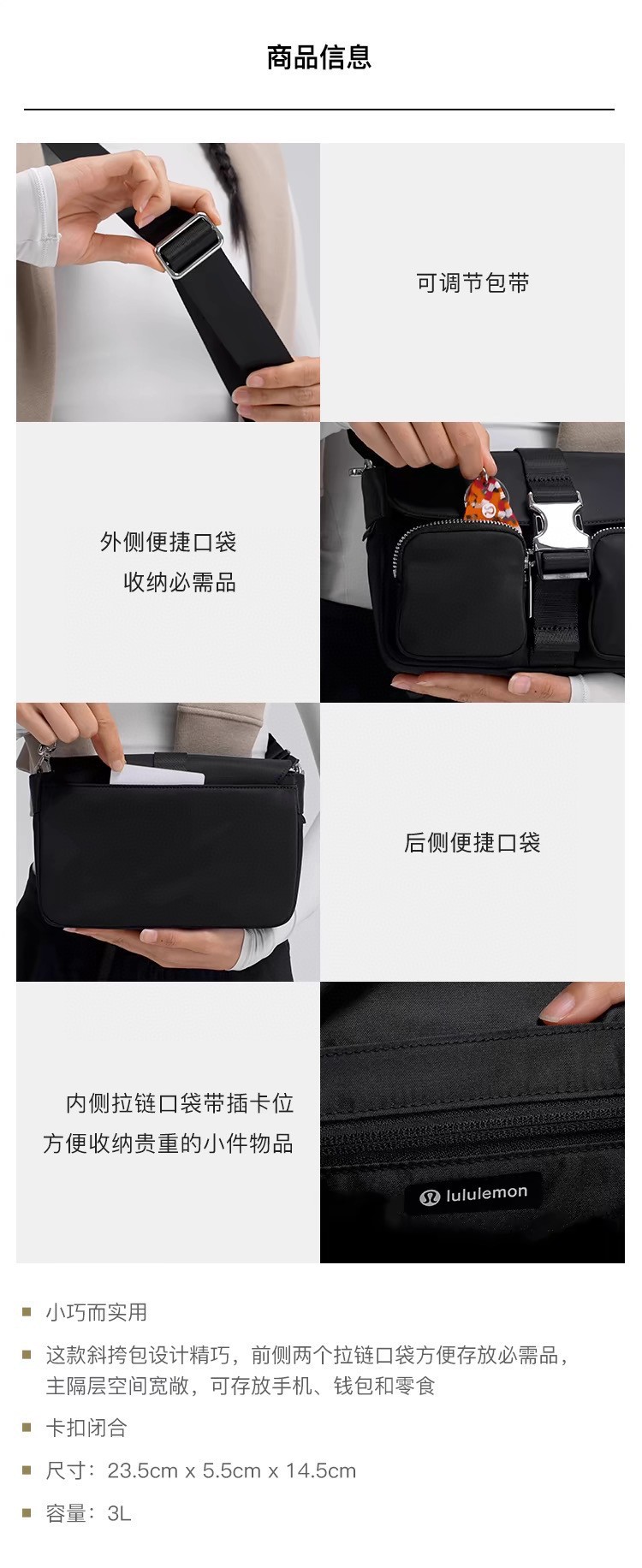 商品信息

可调节包带

外侧便捷口袋
收纳必需品

后侧便捷口袋

内侧拉链口袋带插卡位
方便收纳贵重的小件物品

lululemon

小巧而实用

这款斜挎包设计精巧，前侧两个拉链口袋方便存放必需品，主隔层空间宽敞，可存放手机、钱包和零食

卡扣闭合

尺寸：23.5cm x 5.5cm x 14.5cm

容量：3L