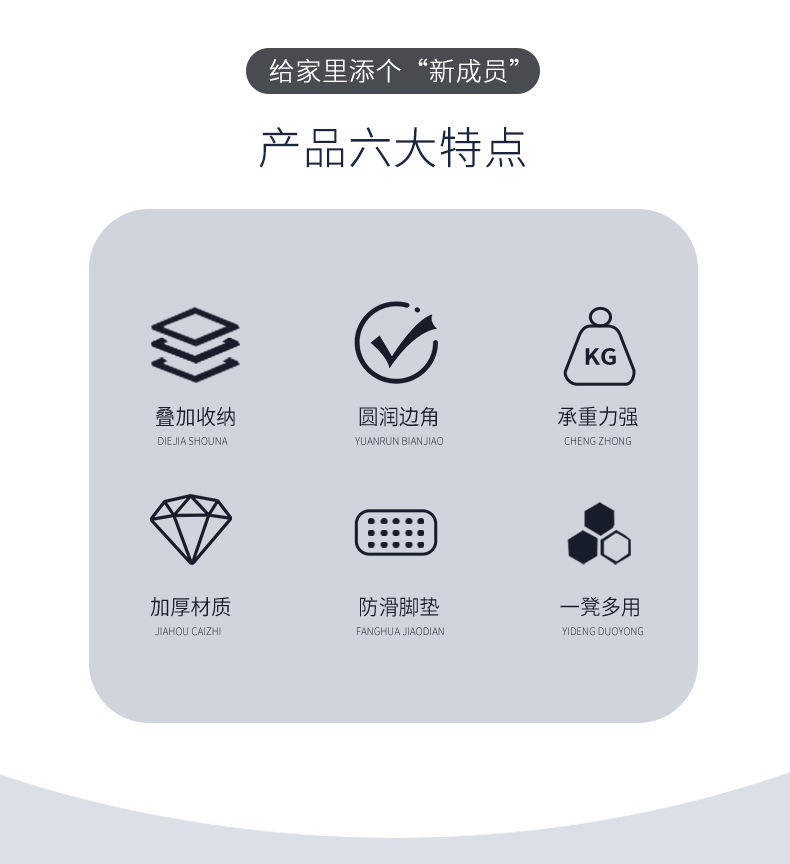 给家里添个“新成员”

产品六大特点

KG

叠加收纳
DIEJIA SHOUNA

圆润边角
YUANRUN BIANJIAO

承重力强
CHENG ZHONG

加厚材质
JIAHOU CAIZHI

防滑脚垫
FANGHUA JIAODIAN

一凳多用
YIDENG DUOYONG