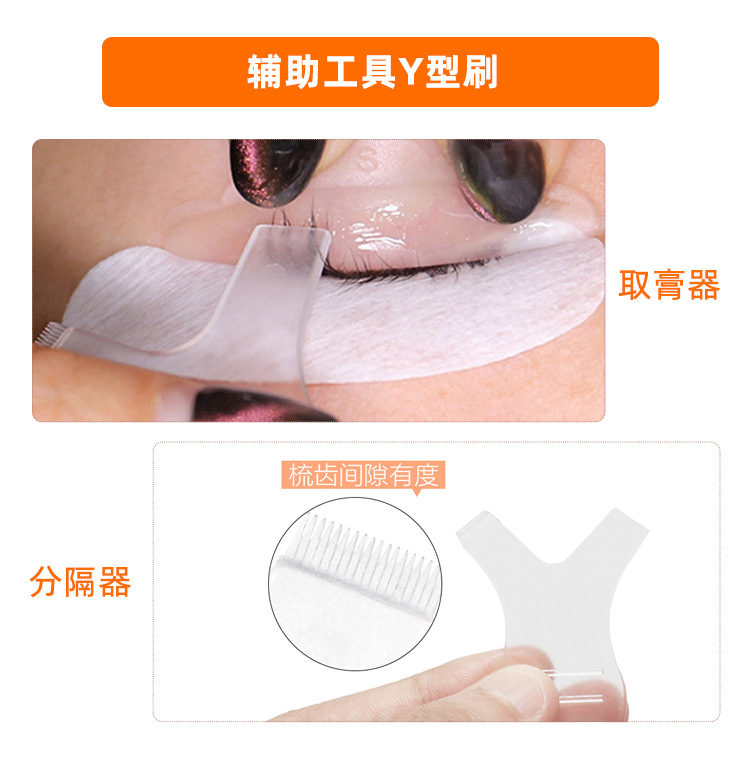 辅助工具Y型刷

取膏器

梳齿间隙有度

分隔器