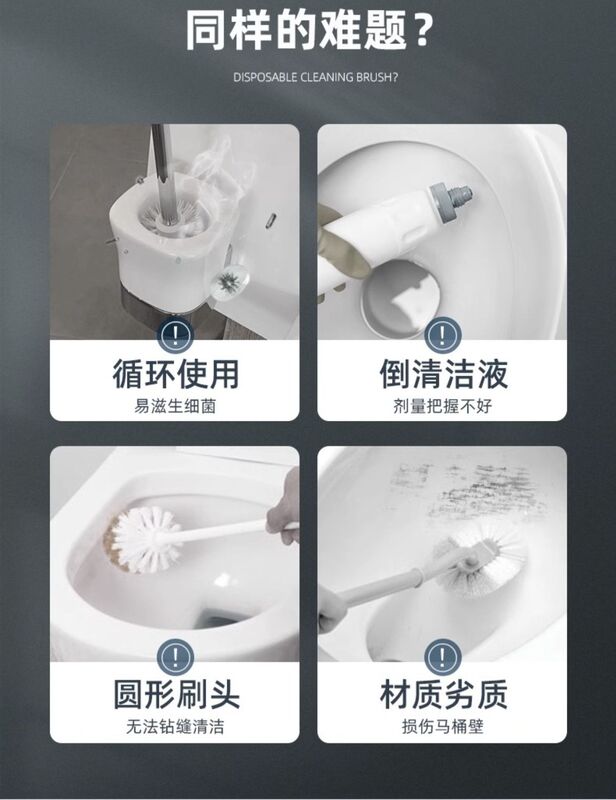 同样的难题？

DISPOSABLE CLEANING BRUSH?

!
循环使用
易滋生细菌

!
倒清洁液
剂量把握不好

!
圆形刷头
无法钻缝清洁

!
材质劣质
损伤马桶壁