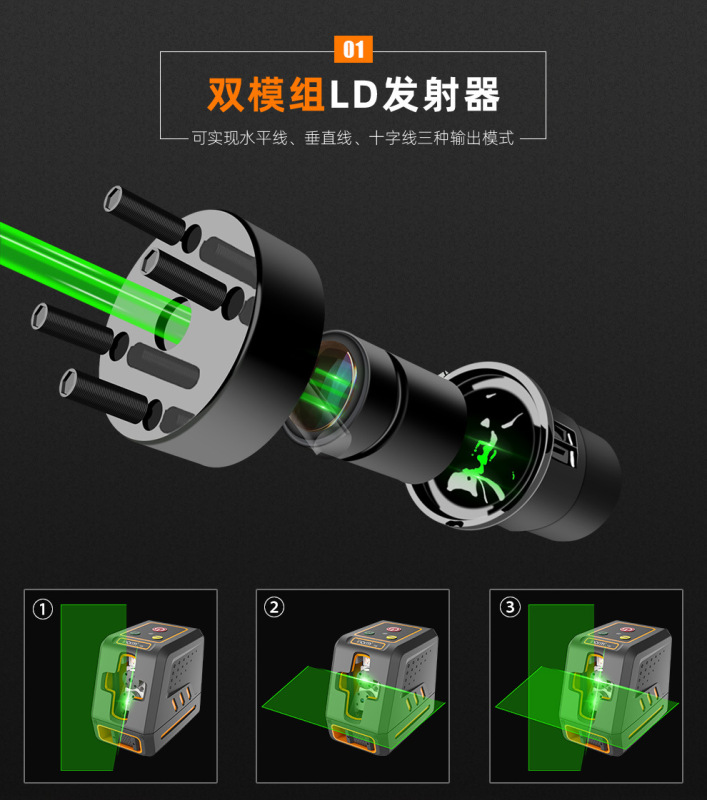 01

双模组LD发射器

可实现水平线、垂直线、十字线三种输出模式

①

②

③