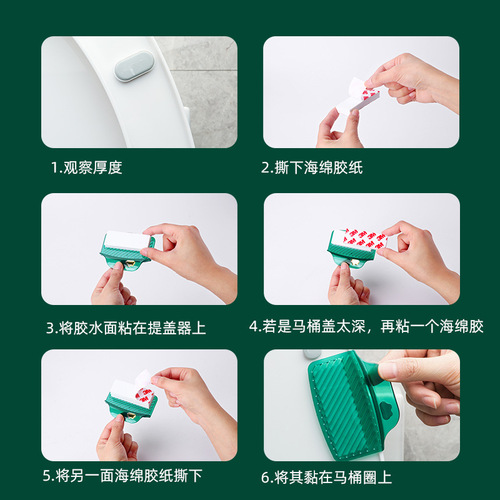 1.观察厚度

2.撕下海绵胶纸

3.将胶水面粘在提盖器上

4.若是马桶盖太深，再粘一个海绵胶

5.将另一面海绵胶纸撕下

6.将其黏在马桶圈上