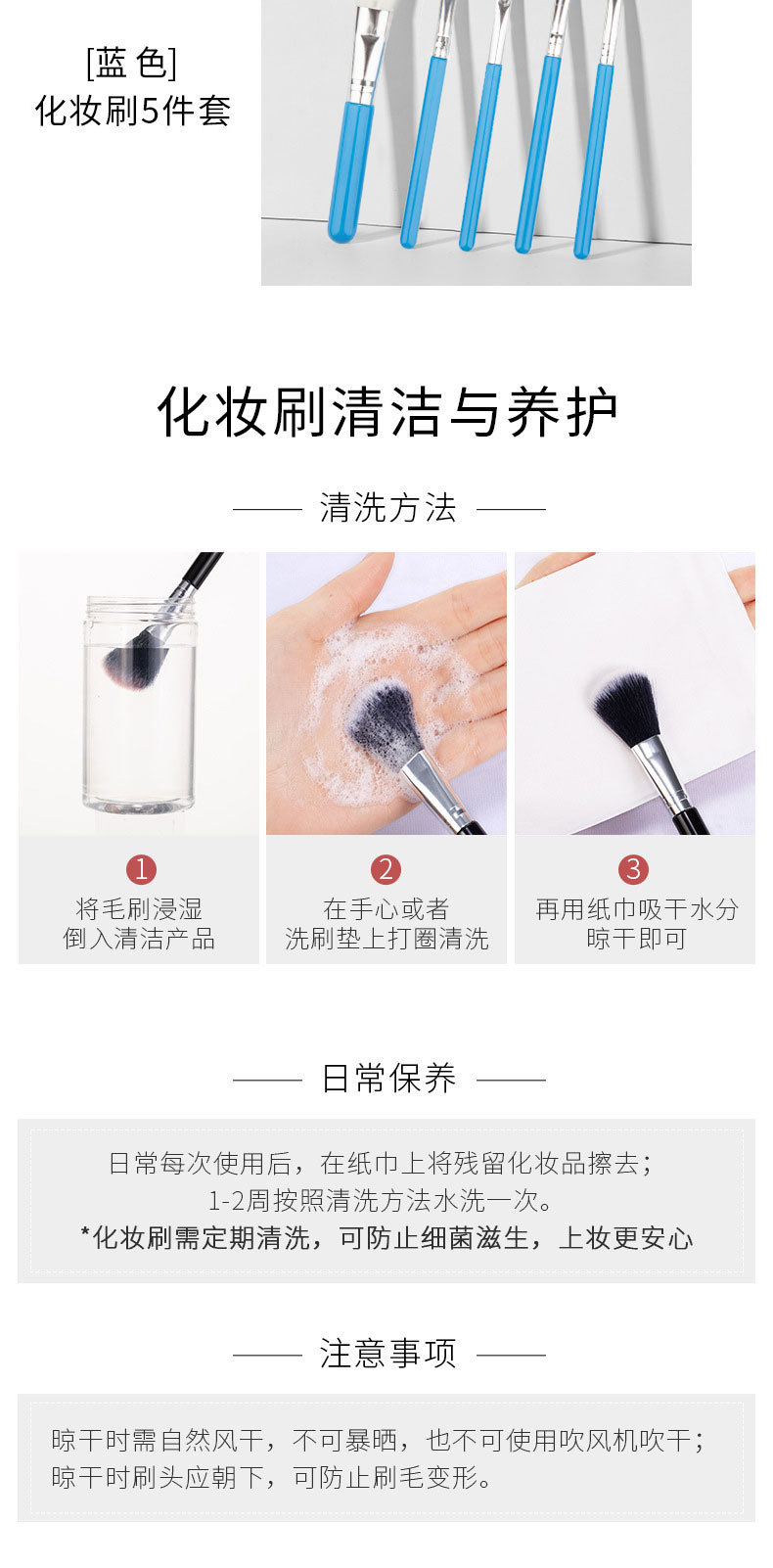 [蓝 色]
化妆刷5件套

化妆刷清洁与养护

清洗方法

1
将毛刷浸湿
倒入清洁产品

2
在手心或者
洗刷垫上打圈清洗

3
再用纸巾吸干水分
晾干即可

日常保养

日常每次使用后，在纸巾上将残留化妆品擦去；
1-2周按照清洗方法水洗一次。
*化妆刷需定期清洗，可防止细菌滋生，上妆更安心

注意事项

晾干时需自然风干，不可暴晒，也不可使用吹风机吹干；
晾干时刷头应朝下，可防止刷毛变形。